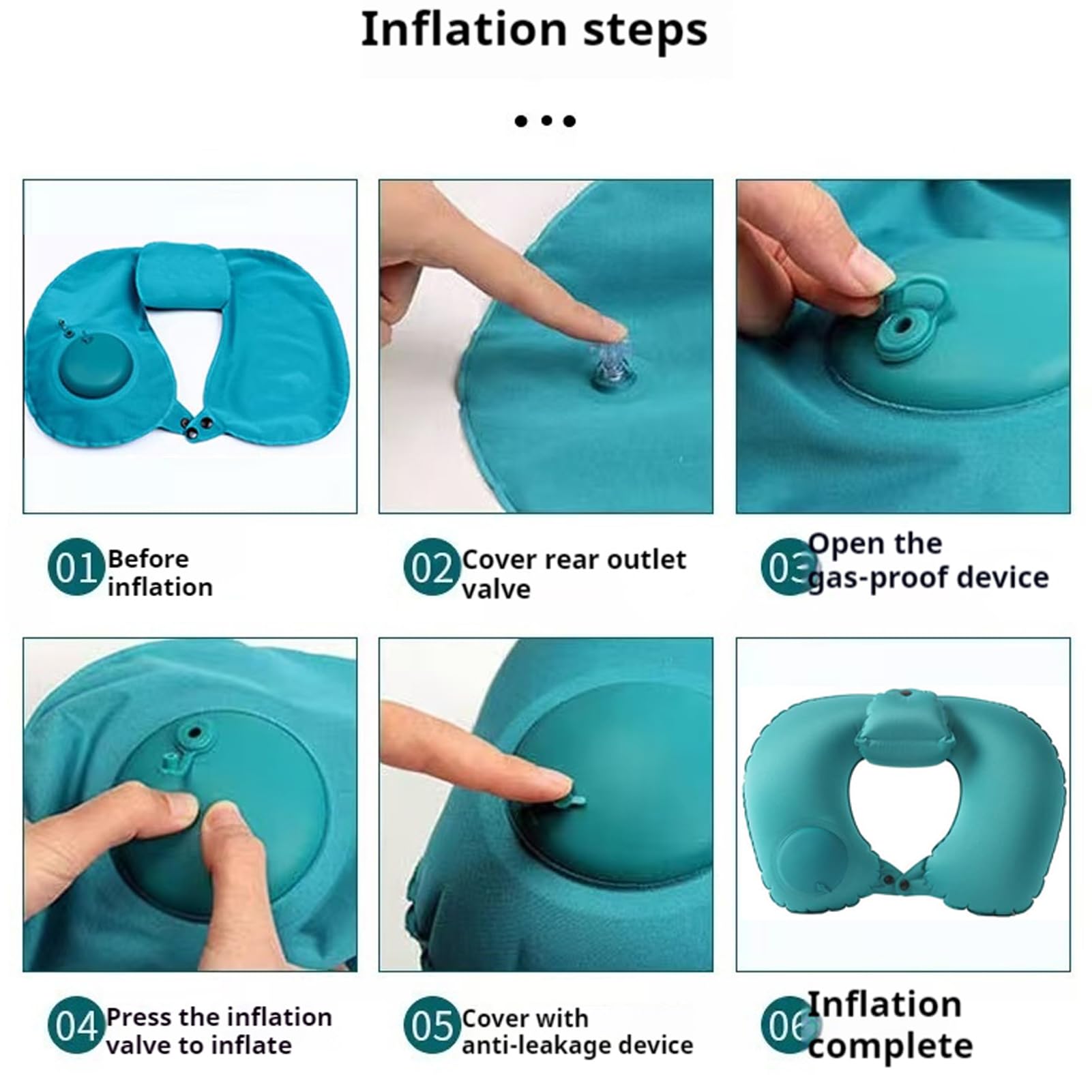 Inflation steps

...

01 Before inflation

02 Cover rear outlet valve

03 Open the gas-proof device

04 Press the inflation valve to inflate

05 Cover with anti-leakage device

06 Inflation complete