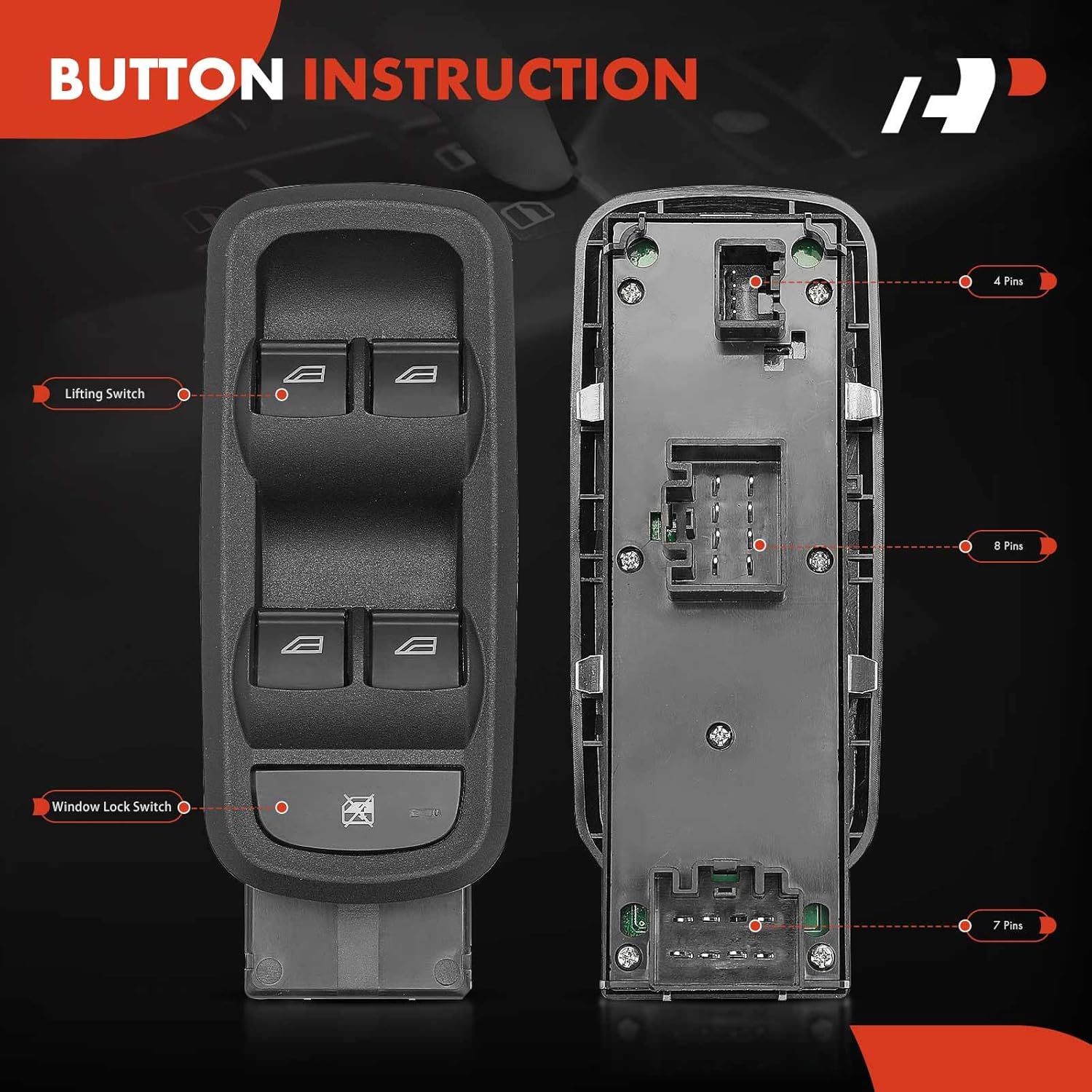 BUTTON INSTRUCTION

Lifting Switch

Window Lock Switch

4 Pins

8 Pins

7 Pins