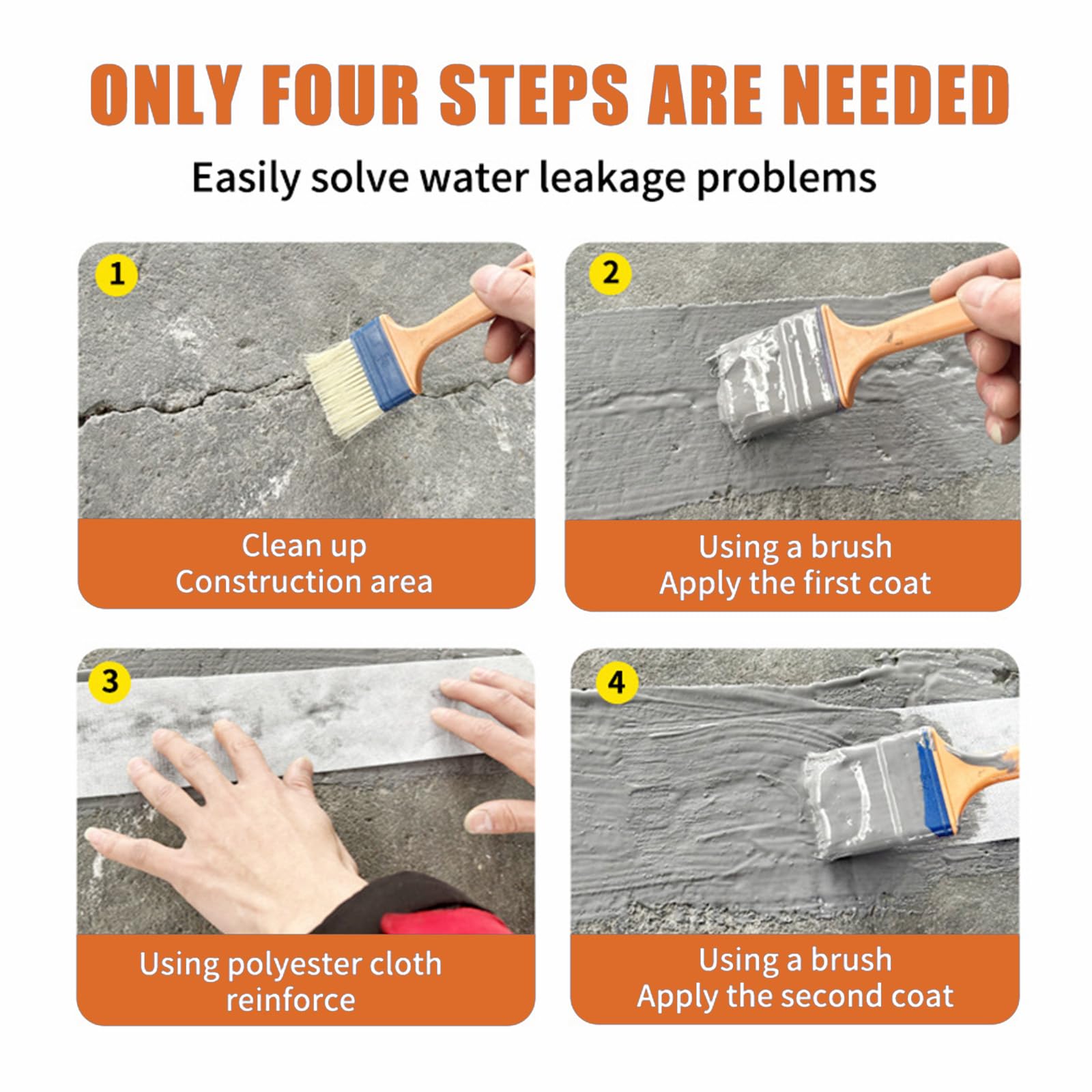 ONLY FOUR STEPS ARE NEEDED

Easily solve water leakage problems

1

Clean up
Construction area

2

Using a brush
Apply the first coat

3

Using polyester cloth
reinforce

4

Using a brush
Apply the second coat