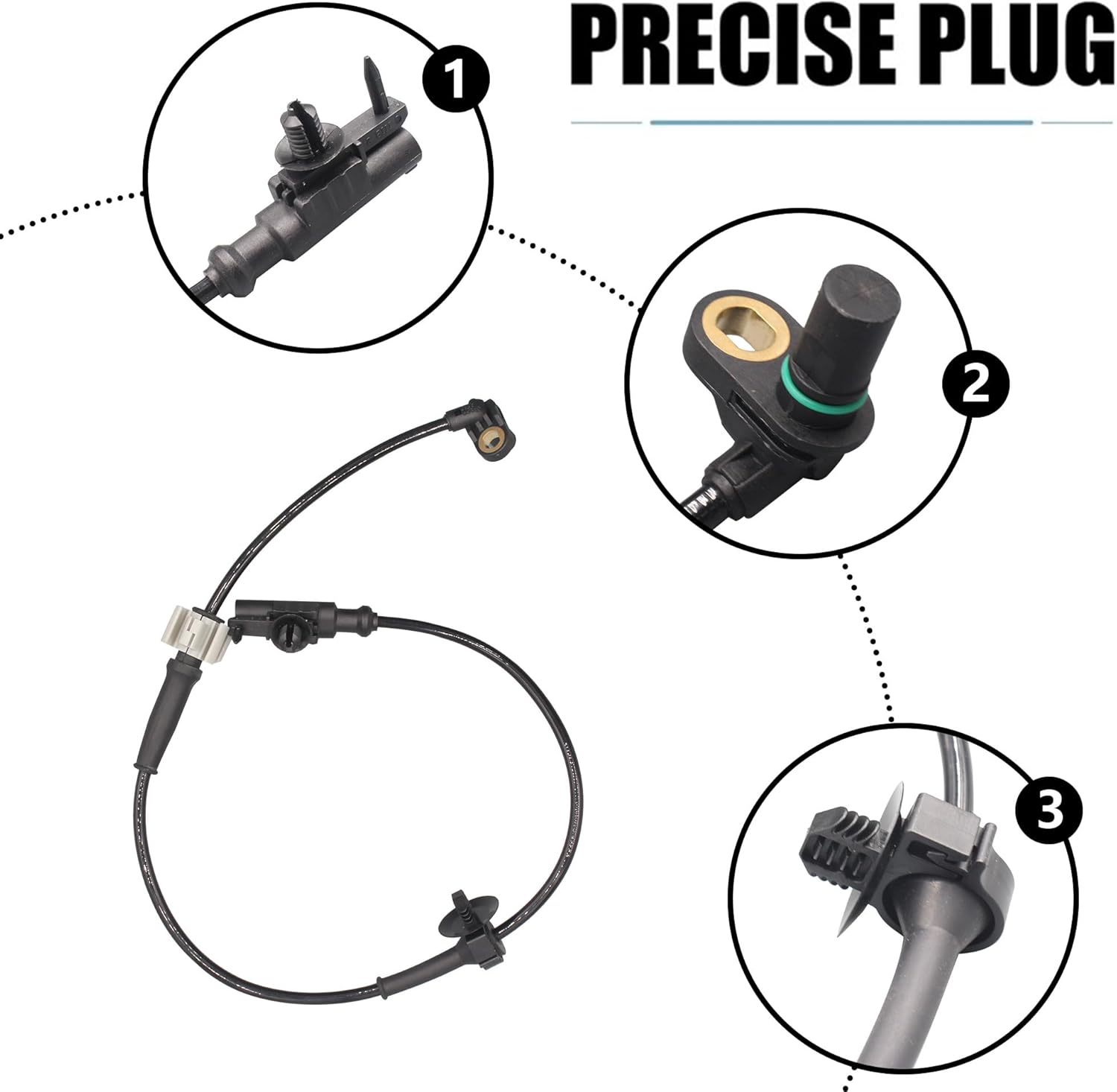 PRECISE PLUG

1

2

3