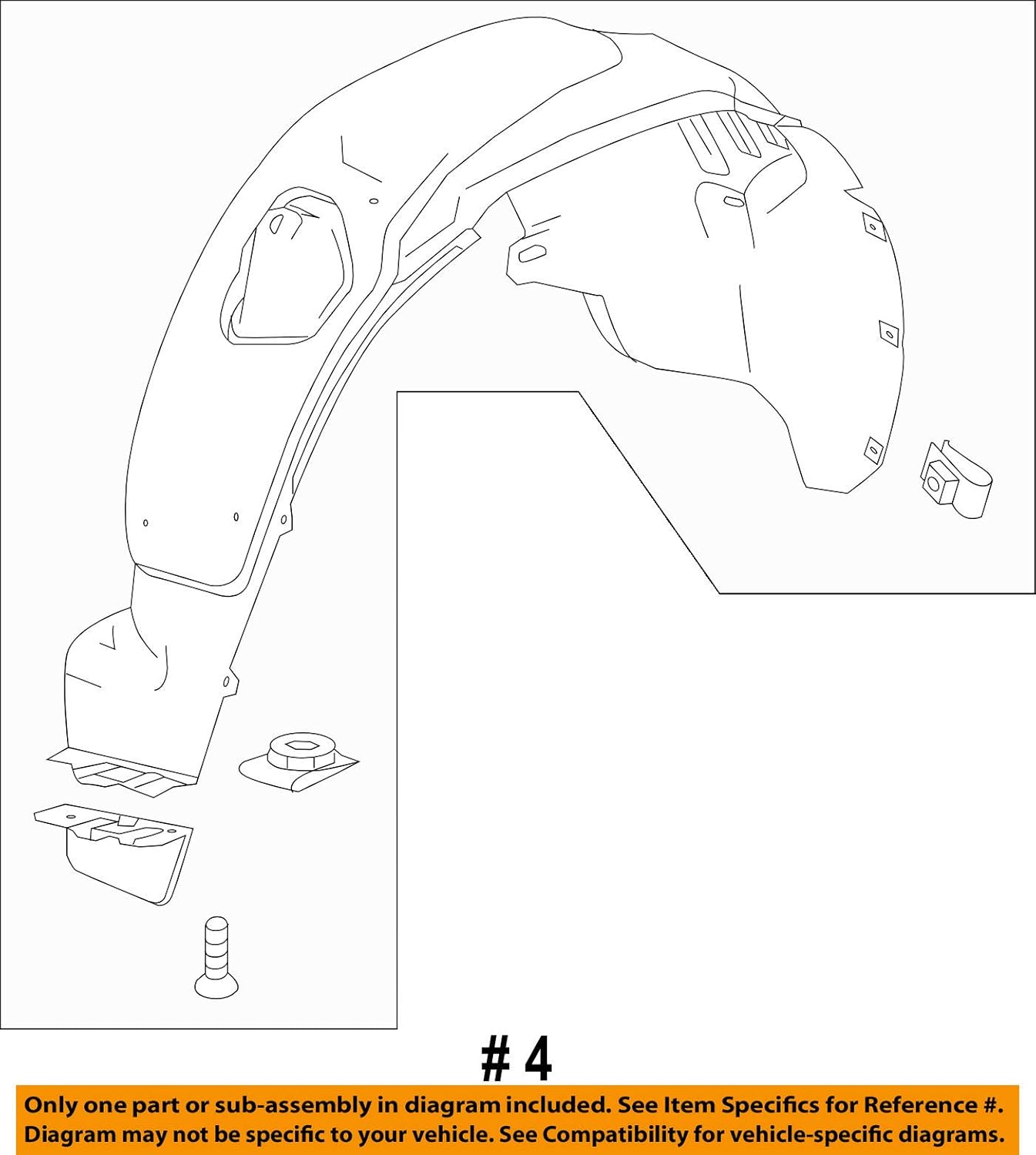 # 4

Only one part or sub-assembly in diagram included. See Item Specifics for Reference #. Diagram may not be specific to your vehicle. See Compatibility for vehicle-specific diagrams.