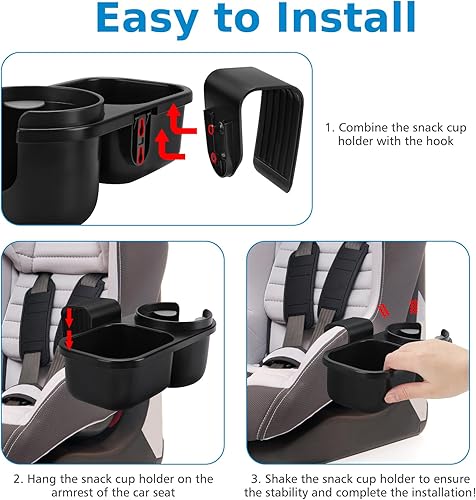 Easy to Install

1. Combine the snack cup holder with the hook

2. Hang the snack cup holder on the armrest of the car seat

3. Shake the snack cup holder to ensure the stability and complete the installation!