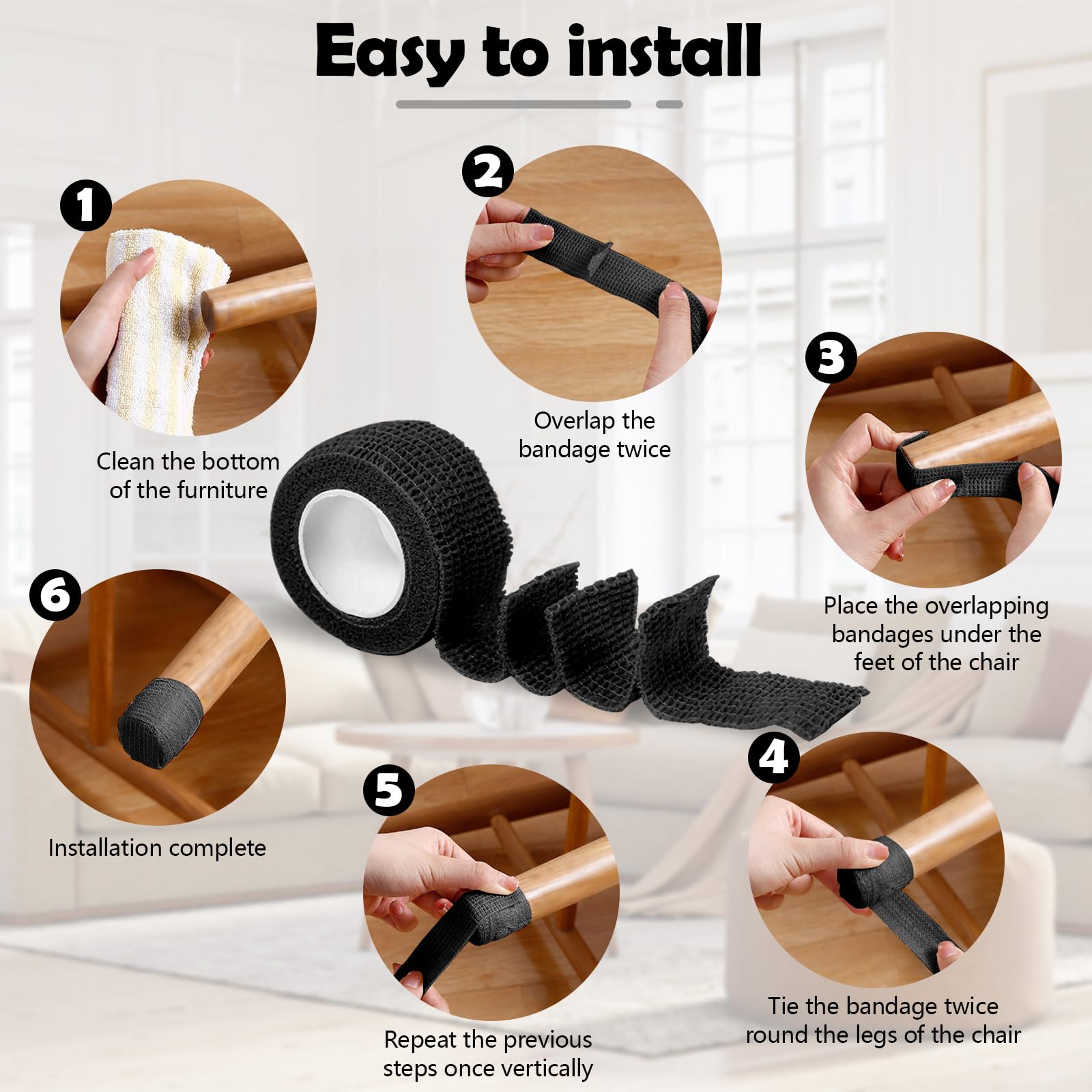 Easy to install

1
Clean the bottom of the furniture

2
Overlap the bandage twice

3
Place the overlapping bandages under the feet of the chair

4
Tie the bandage twice round the legs of the chair

5
Repeat the previous steps once vertically

6
Installation complete