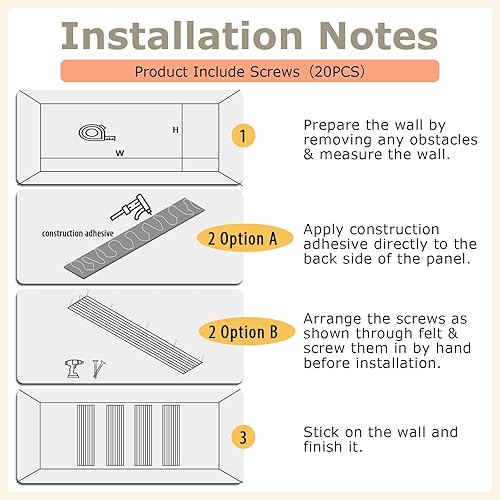 Installation Notes

Product Include Screws（20PCS)

H

W

1

Prepare the wall by removing any obstacles & measure the wall.

construction adhesive

2 Option A

Apply construction adhesive directly to the back side of the panel.

2 Option B

Arrange the screws as shown through felt & screw them in by hand before installation.

3

Stick on the wall and finish it.