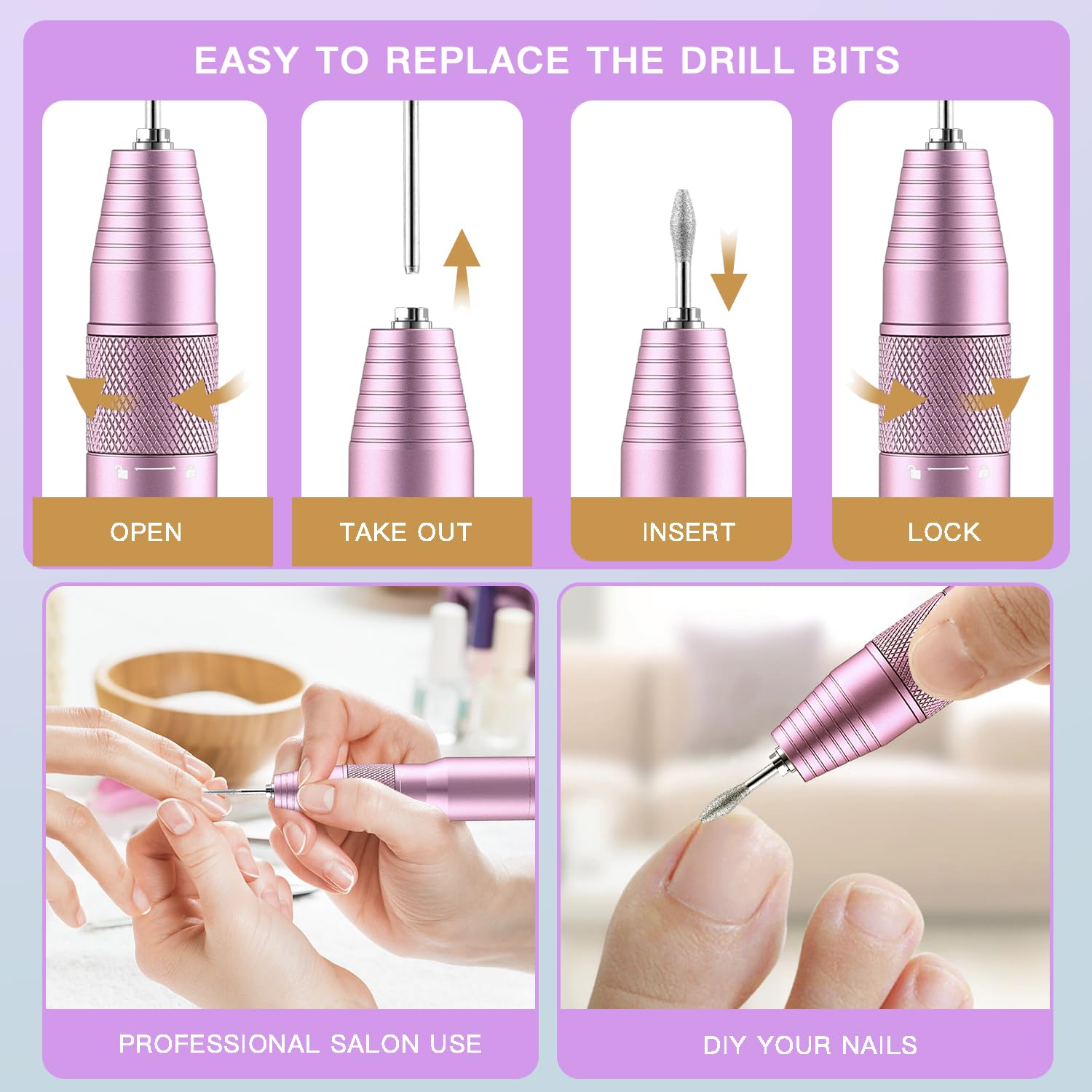 EASY TO REPLACE THE DRILL BITS

OPEN

TAKE OUT

INSERT

LOCK

PROFESSIONAL SALON USE

DIY YOUR NAILS