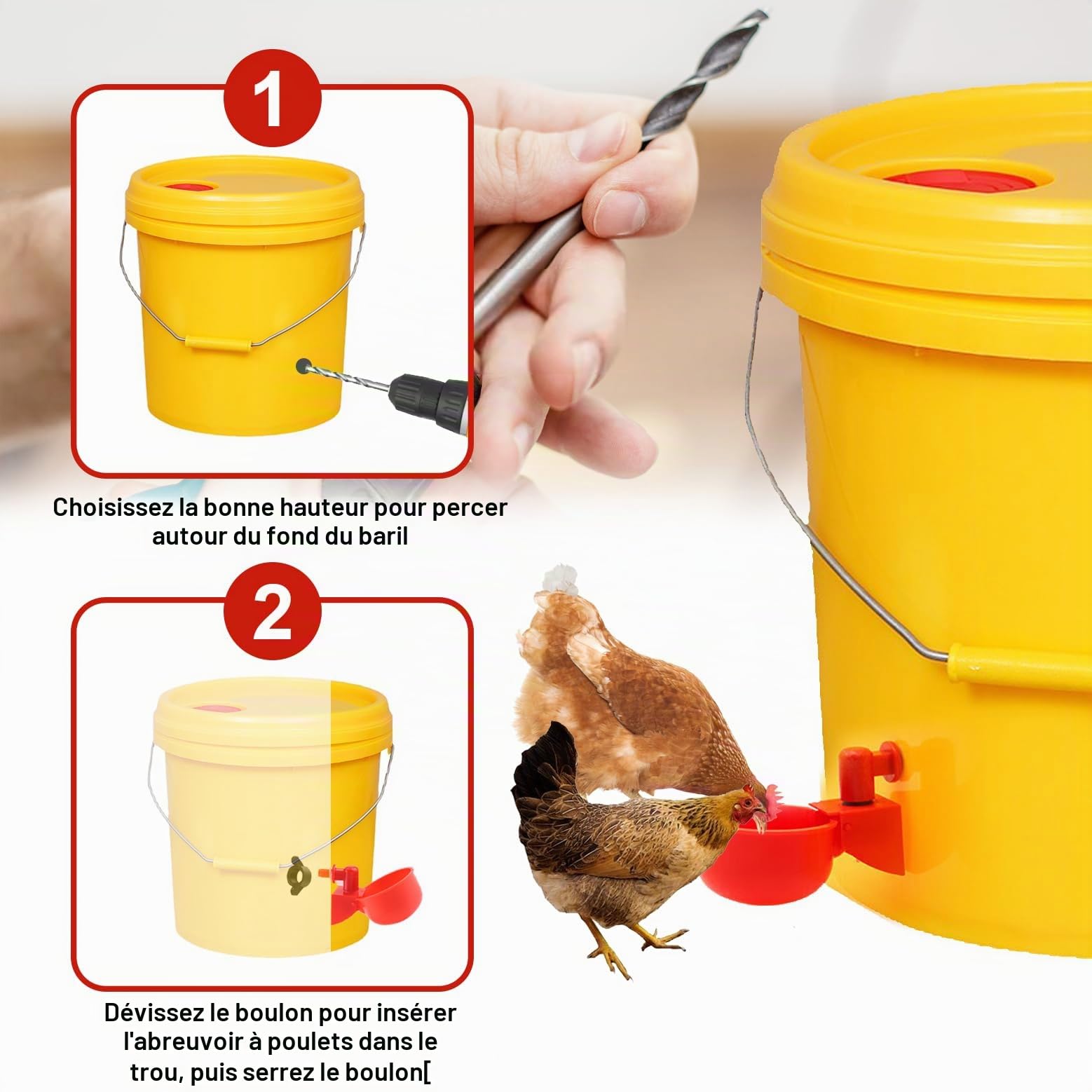 1

Choisissez la bonne hauteur pour percer autour du fond du baril

2

Dévissez le boulon pour insérer l'abreuvoir à poulets dans le trou, puis serrez le boulon[