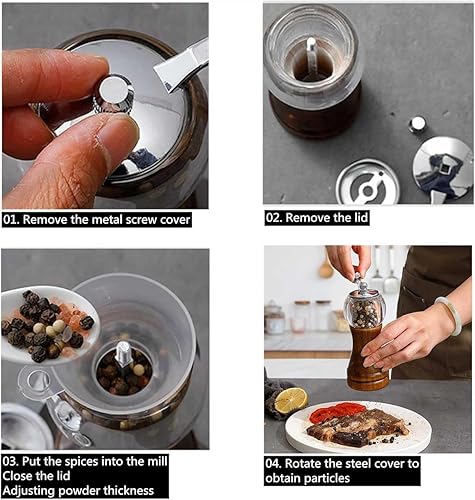 01. Remove the metal screw cover

02. Remove the lid

03. Put the spices into the mill
Close the lid
Adjusting powder thickness

04. Rotate the steel cover to obtain particles