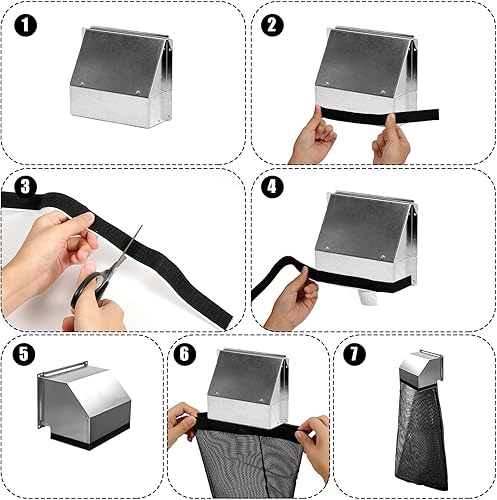 1

2

3

4

5

6

7