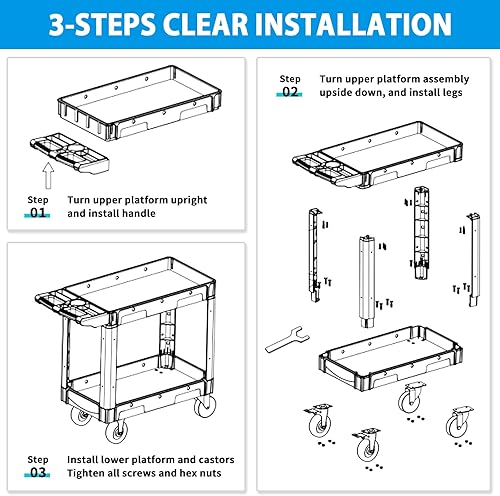 3-STEPS CLEAR INSTALLATION

Step
01
Turn upper platform upright and install handle

Step
03
Install lower platform and castors
Tighten all screws and hex nuts

Step
02
Turn upper platform assembly upside down, and install legs