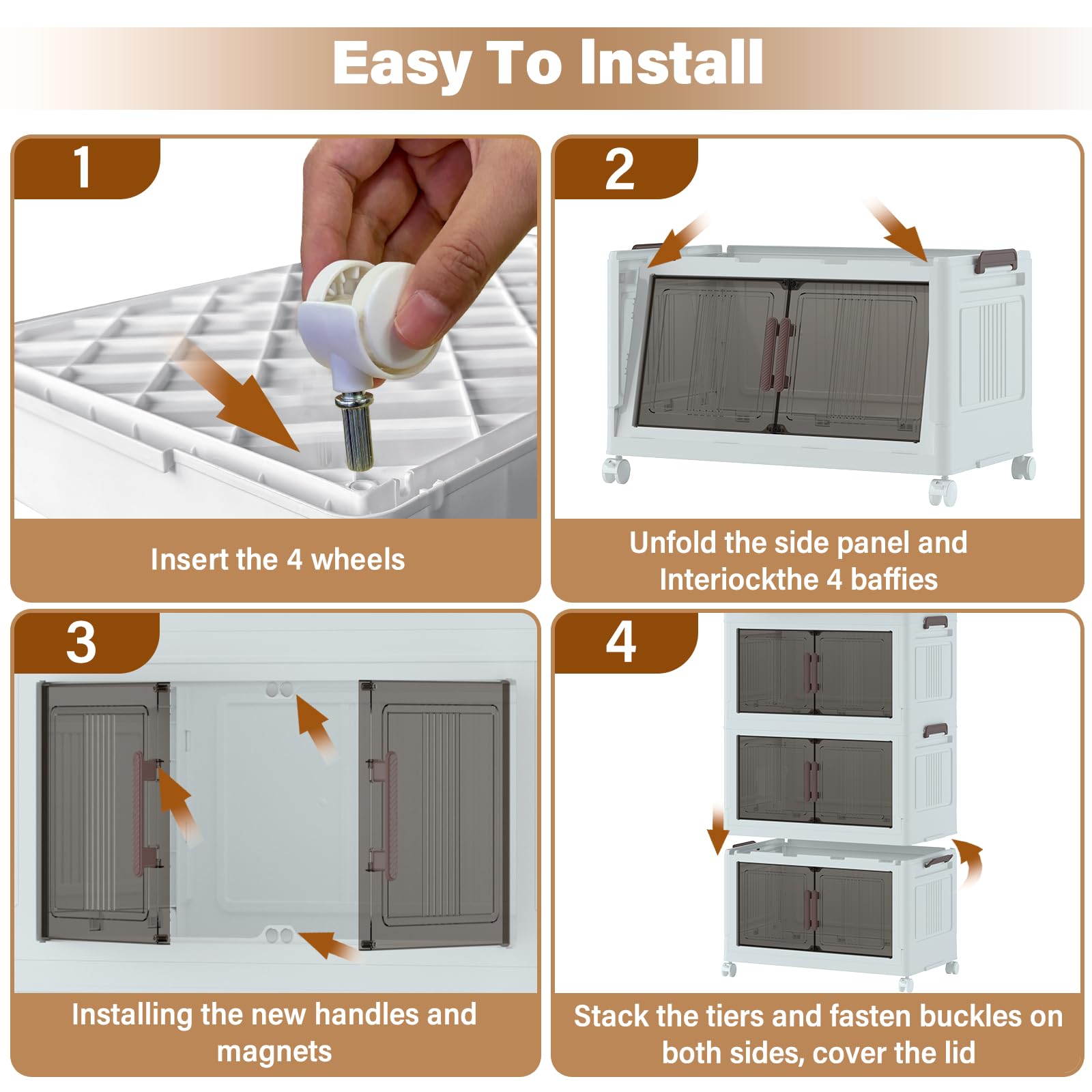 Easy To Install

1

Insert the 4 wheels

2

Unfold the side panel and Interiockthe 4 baffies

3

Installing the new handles and magnets

4

Stack the tiers and fasten buckles on both sides, cover the lid