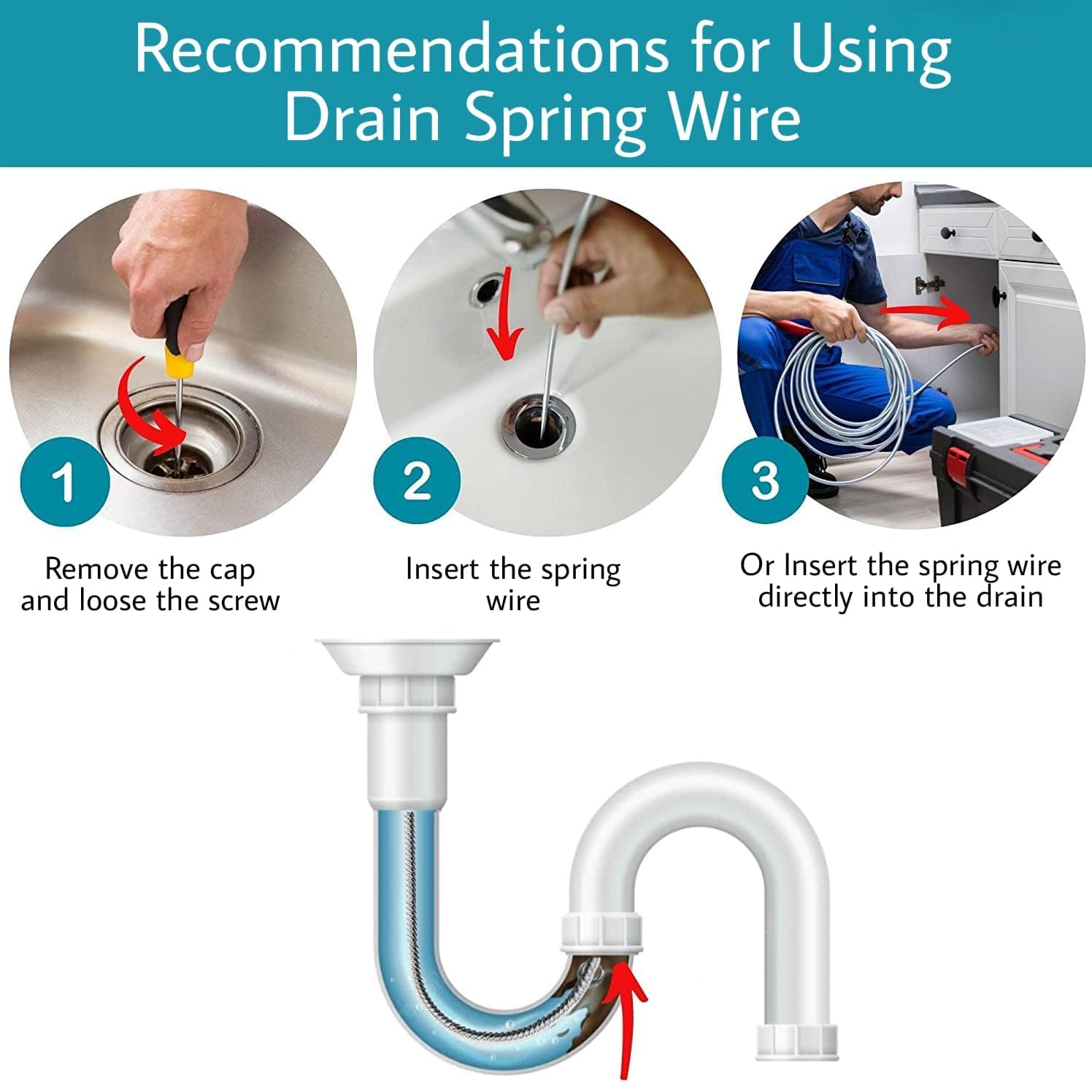 Recommendations for Using Drain Spring Wire

1

Remove the cap and loose the screw

2

Insert the spring wire

3

Or Insert the spring wire directly into the drain