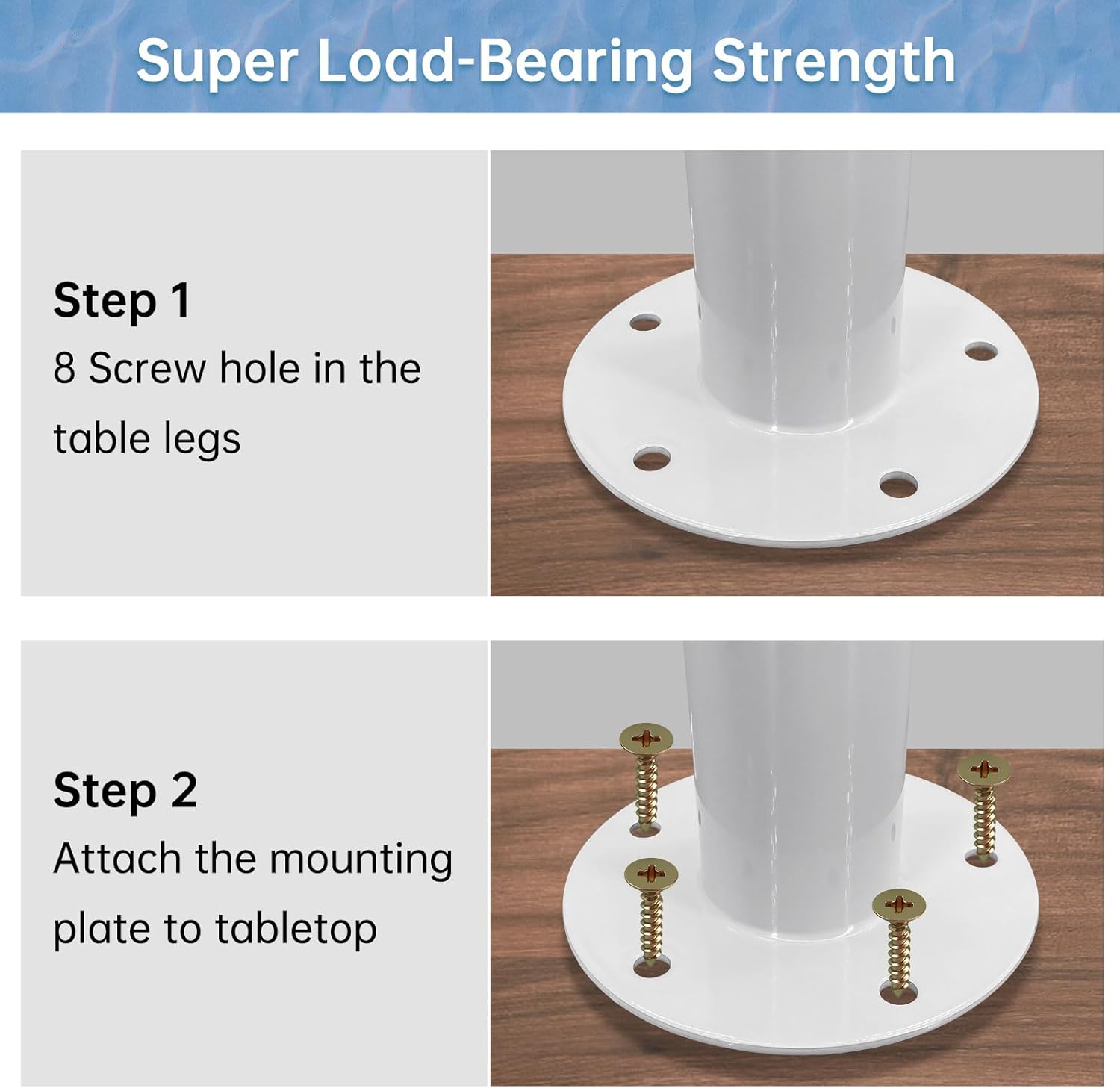 Super Load-Bearing Strength

Step 1
8 Screw hole in the table legs

Step 2
Attach the mounting plate to tabletop