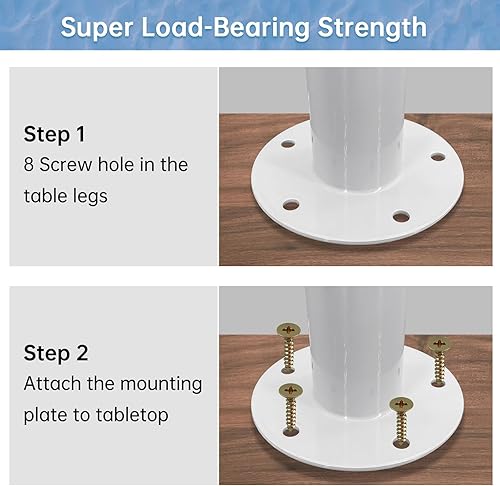 Super Load-Bearing Strength

Step 1
8 Screw hole in the table legs

Step 2
Attach the mounting plate to tabletop