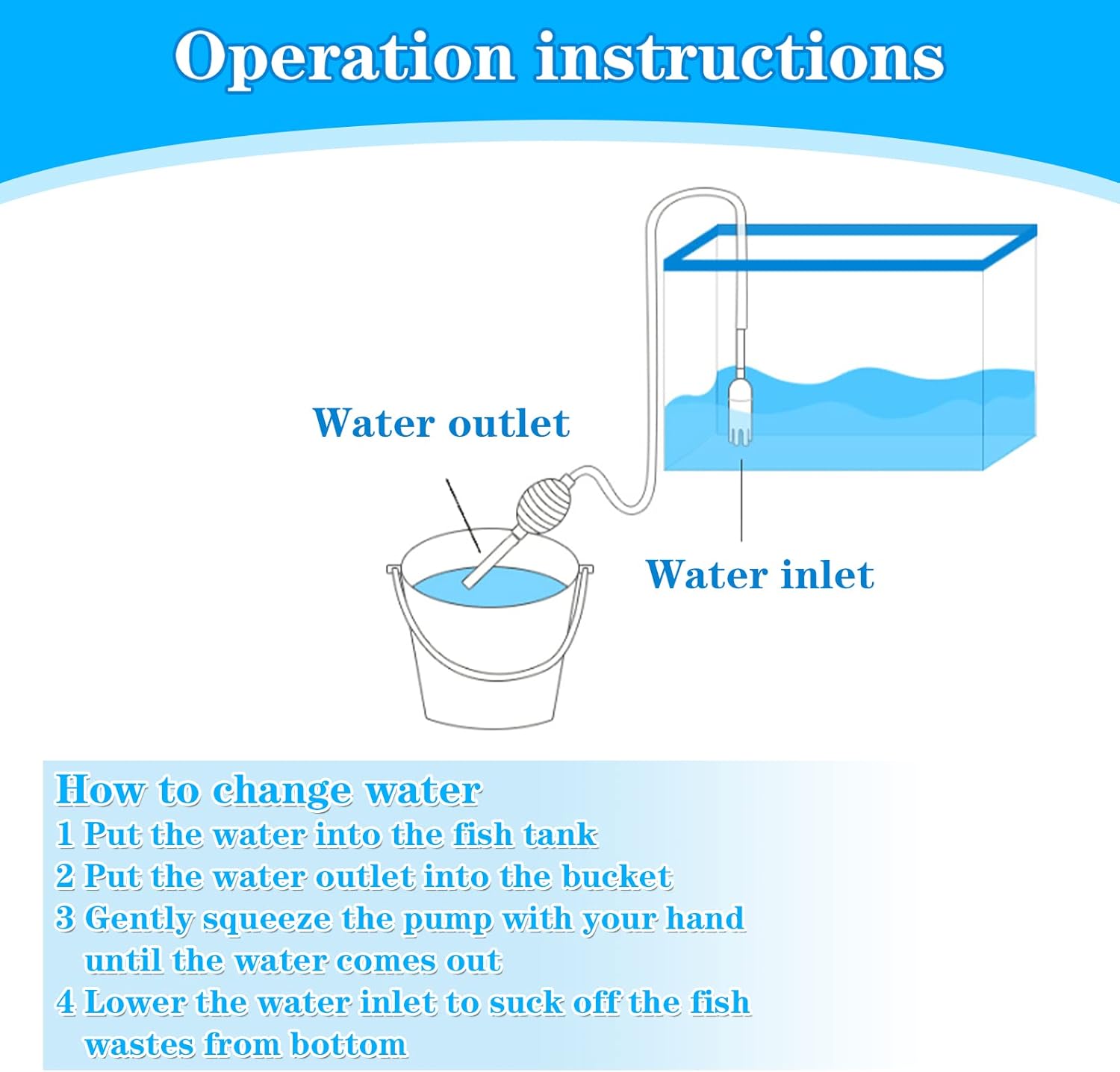 Operation instructions

Water outlet

Water inlet

How to change water
1 Put the water into the fish tank
2 Put the water outlet into the bucket
3 Gently squeeze the pump with your hand until the water comes out
4 Lower the water inlet to suck off the fish wastes from bottom