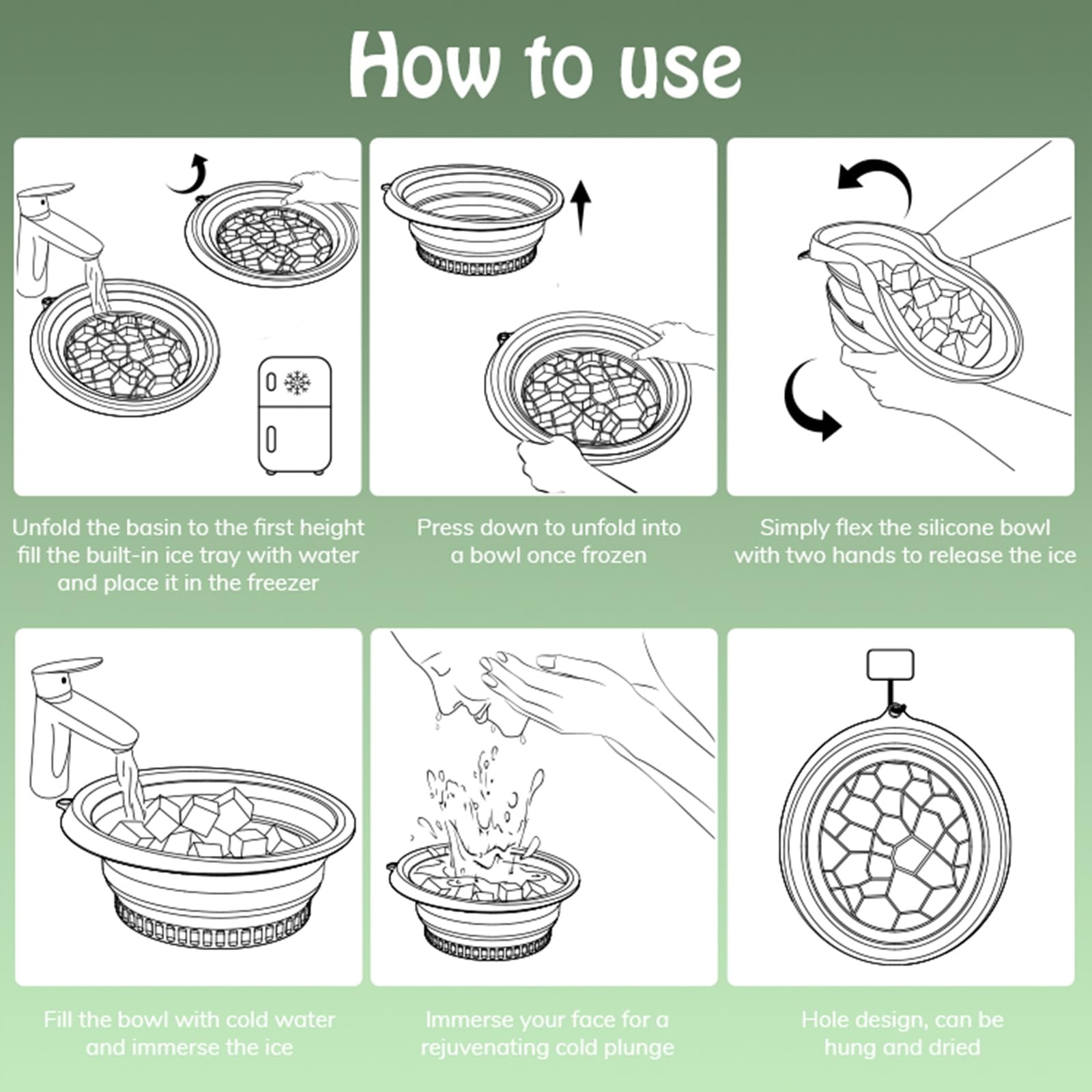 How to use

Unfold the basin to the first height fill the built-in ice tray with water and place it in the freezer

Press down to unfold into a bowl once frozen

Simply flex the silicone bowl with two hands to release the ice

Fill the bowl with cold water and immerse the ice

Immerse your face for a rejuvenating cold plunge

Hole design, can be hung and dried