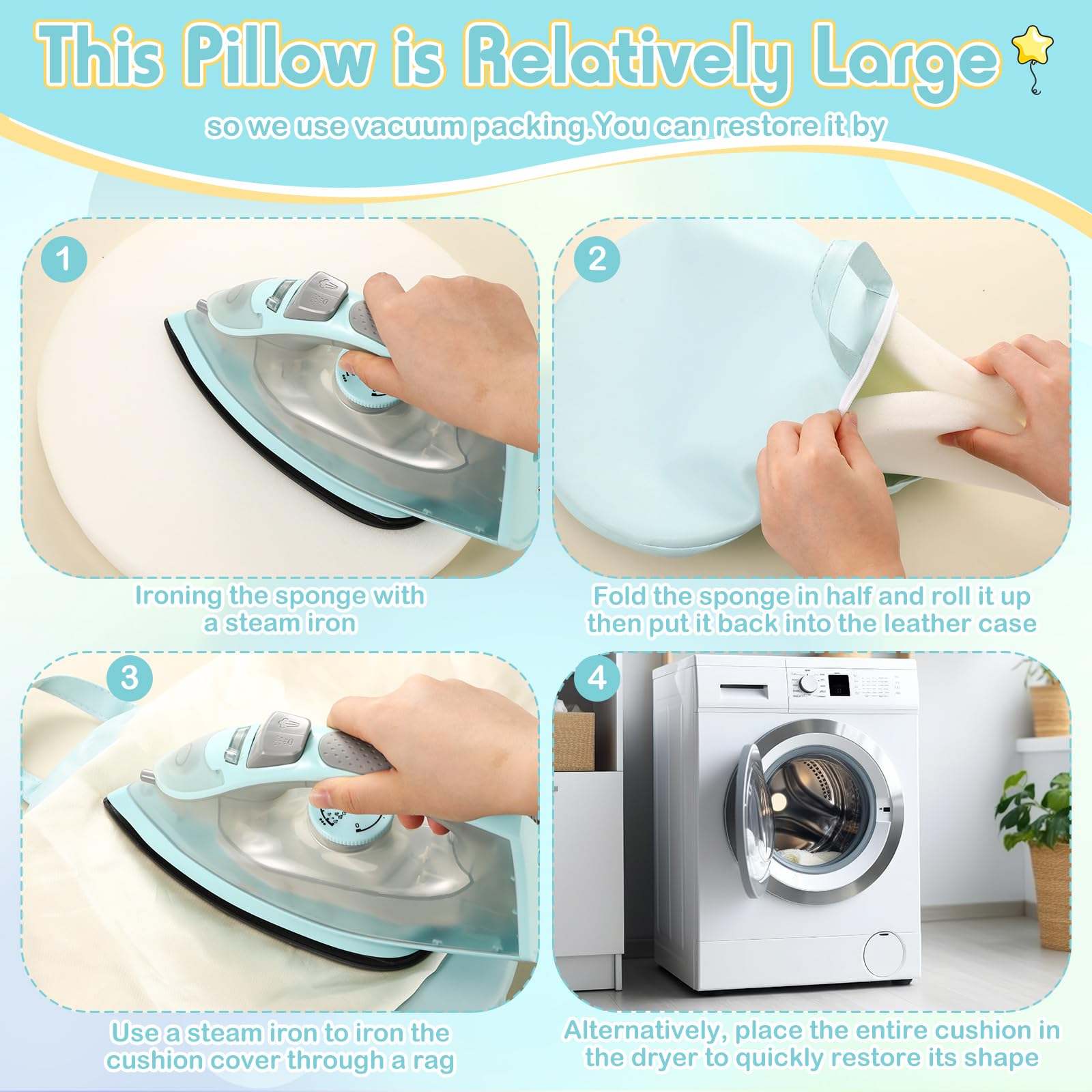 This Pillow is Relatively Large

so we use vacuum packing.You can restore it by

1

Ironing the sponge with a steam iron

2

Fold the sponge in half and roll it up then put it back into the leather case

3

Use a steam iron to iron the cushion cover through a rag

4

Alternatively, place the entire cushion in the dryer to quickly restore its shape