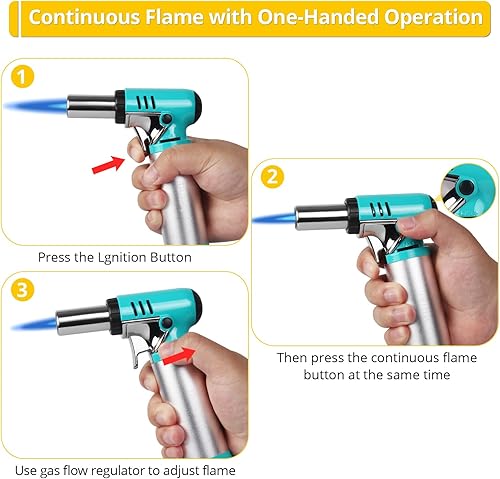 Continuous Flame with One-Handed Operation

1

Press the Lgnition Button

2

Then press the continuous flame button at the same time

3

Use gas flow regulator to adjust flame