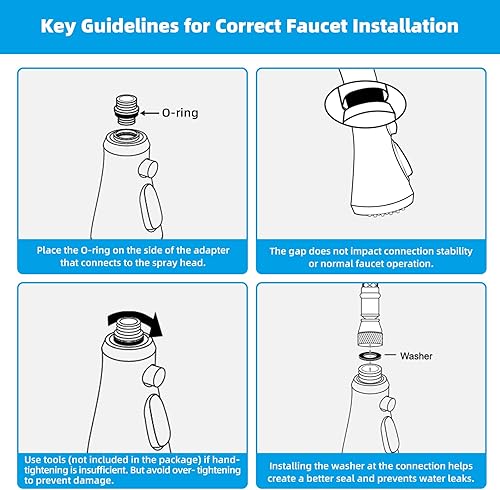 Key Guidelines for Correct Faucet Installation

O-ring

Place the O-ring on the side of the adapter that connects to the spray head.

The gap does not impact connection stability or normal faucet operation.

Use tools (not included in the package) if hand-tightening is insufficient. But avoid over- tightening to prevent damage.

Washer

Installing the washer at the connection helps create a better seal and prevents water leaks.