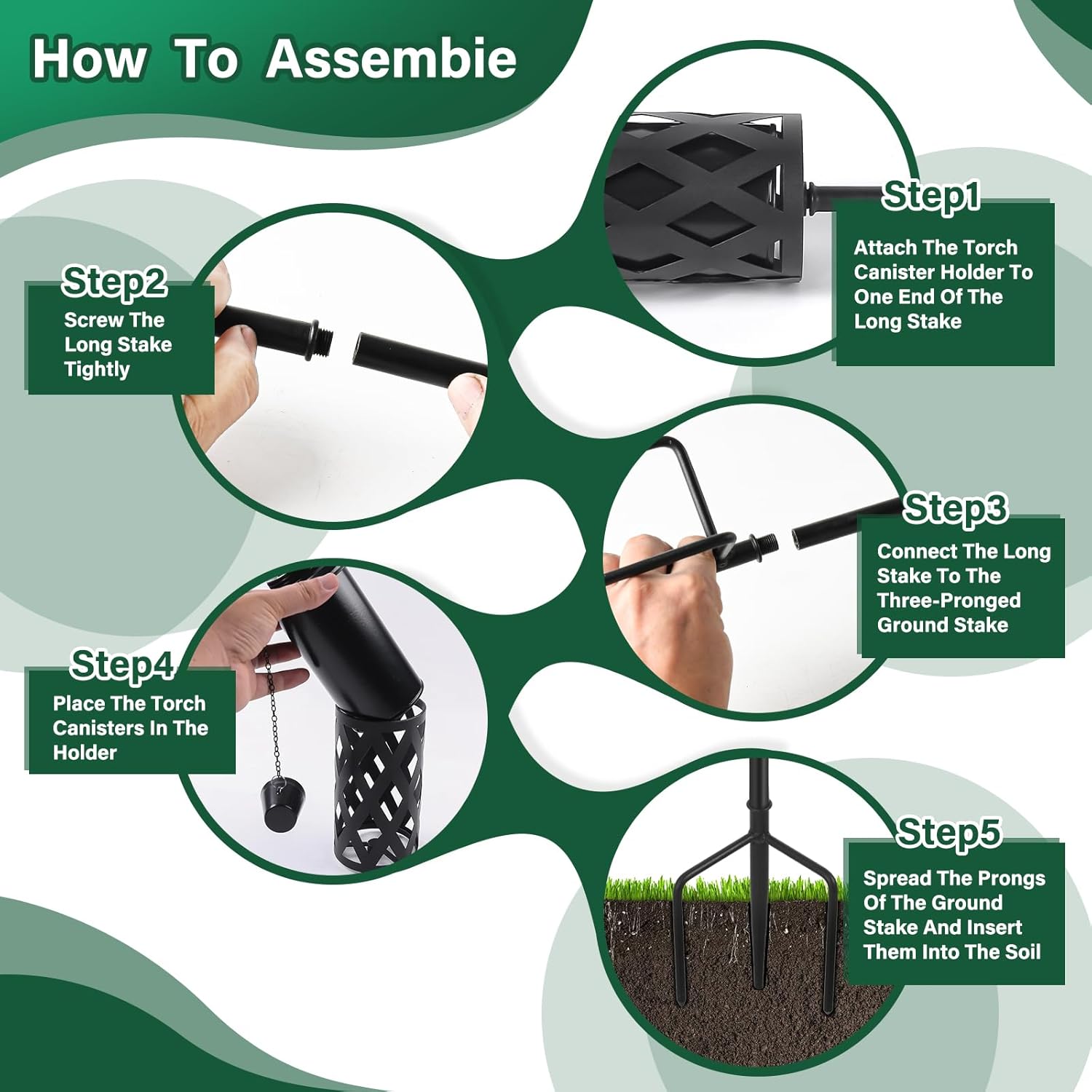 How To Assembie

Step1
Attach The Torch Canister Holder To One End Of The Long Stake

Step2
Screw The Long Stake Tightly

Step3
Connect The Long Stake To The Three-Pronged Ground Stake

Step4
Place The Torch Canisters In The Holder

Step5
Spread The Prongs Of The Ground Stake And Insert Them Into The Soil