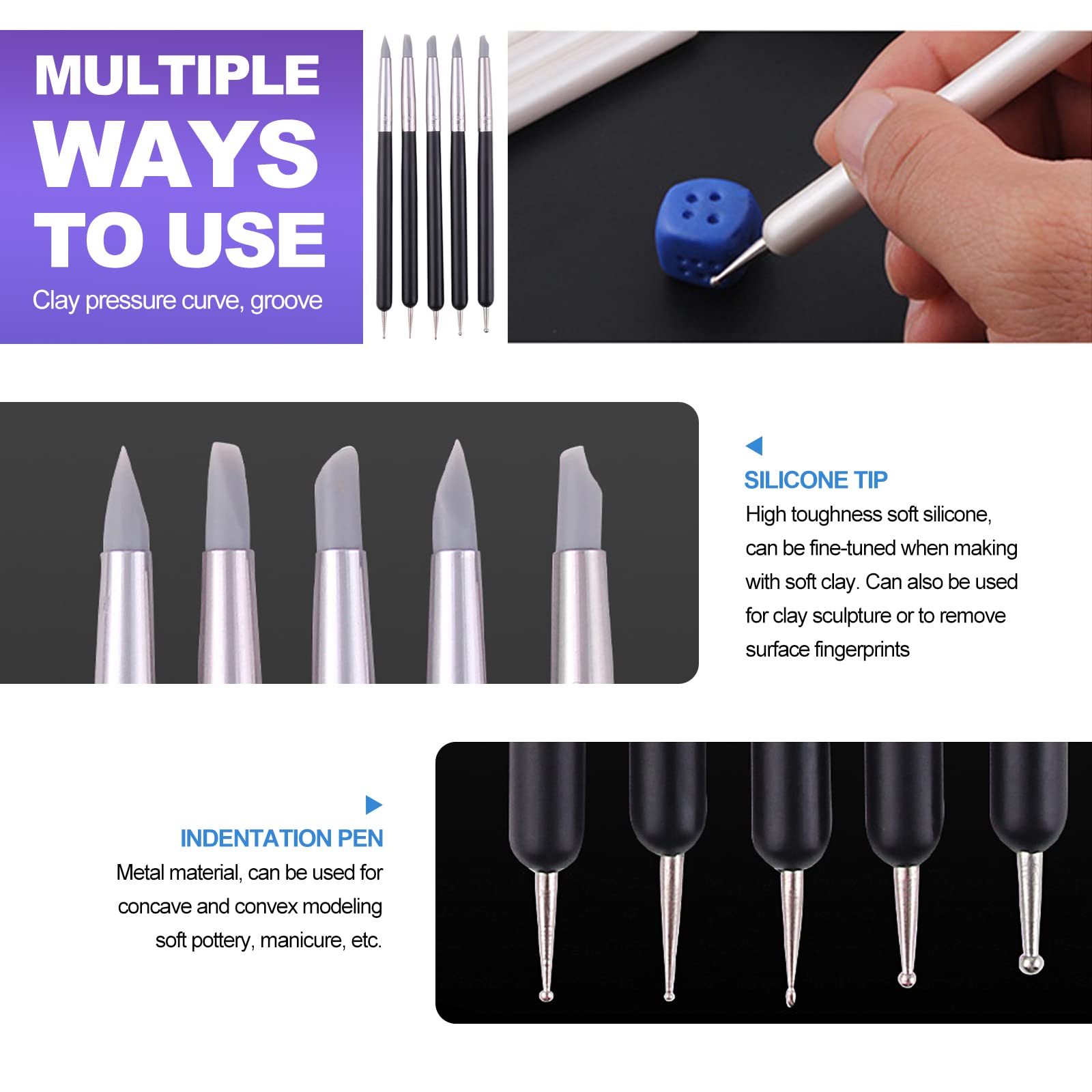 MULTIPLE WAYS TO USE

Clay pressure curve, groove

SILICONE TIP

High toughness soft silicone, can be fine-tuned when making with soft clay. Can also be used for clay sculpture or to remove surface fingerprints

INDENTATION PEN

Metal material, can be used for concave and convex modeling soft pottery, manicure, etc.