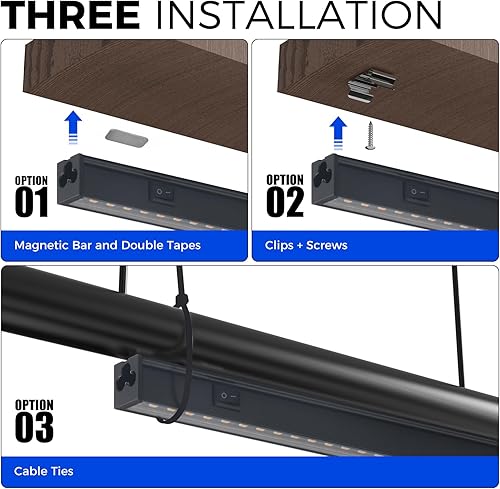 THREE INSTALLATION

OPTION
01

Magnetic Bar and Double Tapes

OPTION
02

Clips + Screws

OPTION
03

Cable Ties