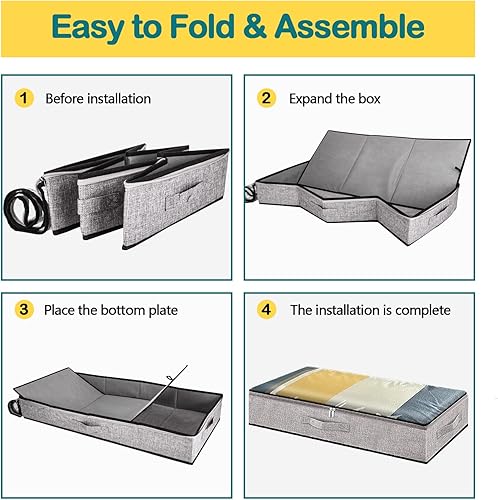 Easy to Fold & Assemble

1 Before installation

2 Expand the box

3 Place the bottom plate

4 The installation is complete