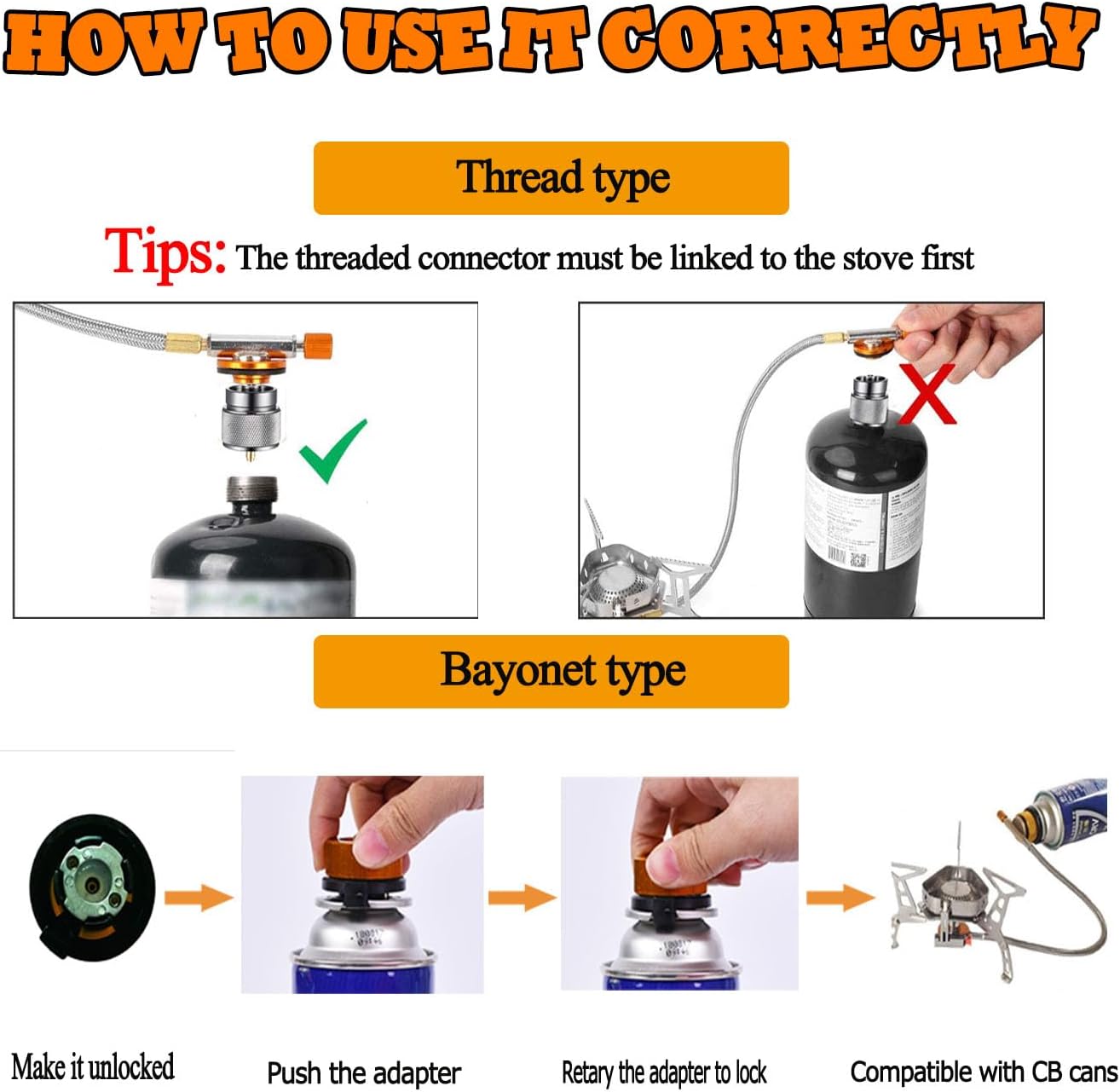 HOW TO USE IT CORRECTLY

Thread type

Tips: The threaded connector must be linked to the stove first

Bayonet type

Make it unlocked

Push the adapter

Retary the adapter to lock

Compatible with CB cans