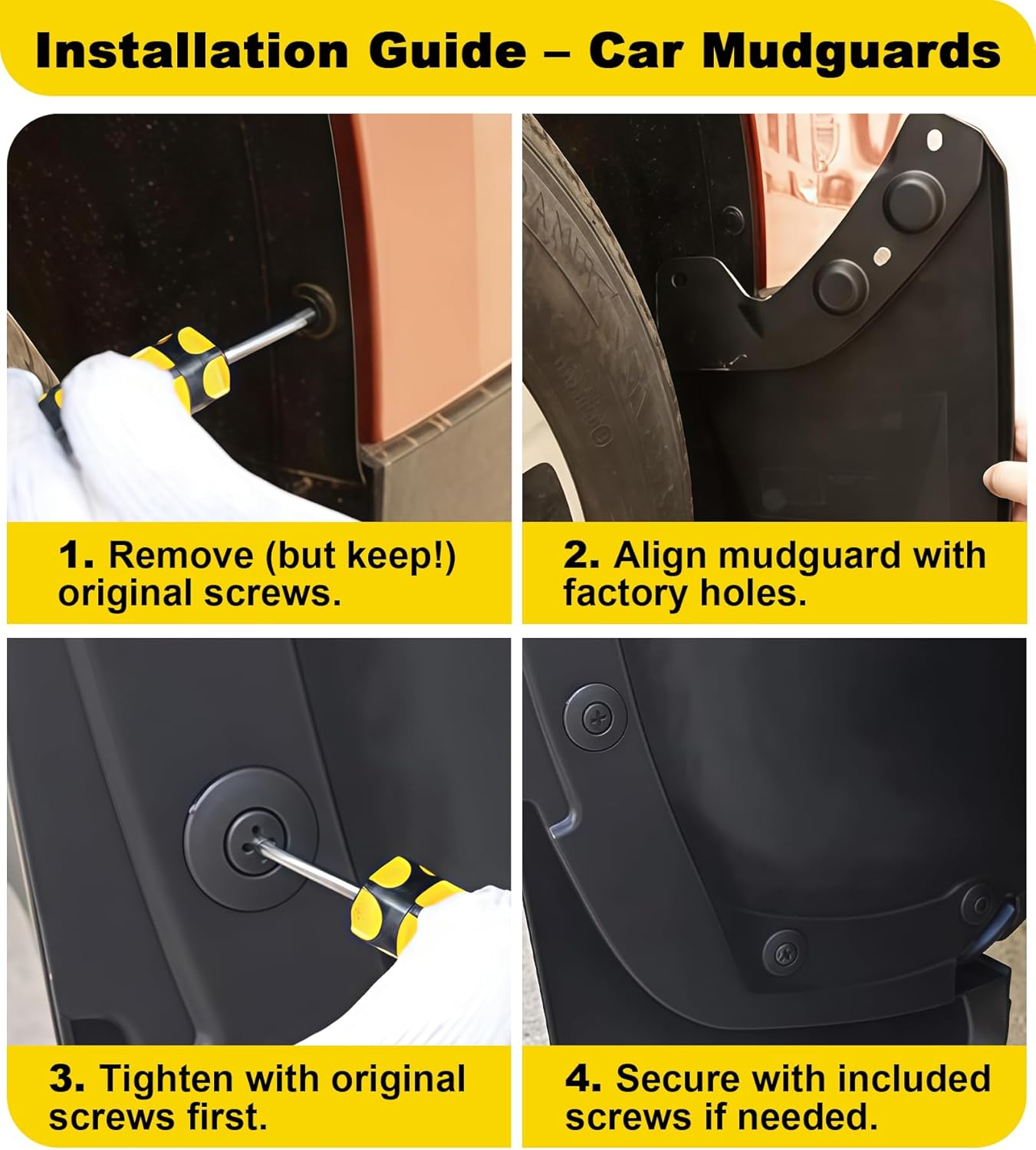 Installation Guide – Car Mudguards

1. Remove (but keep!) original screws.

2. Align mudguard with factory holes.

3. Tighten with original screws first.

4. Secure with included screws if needed.