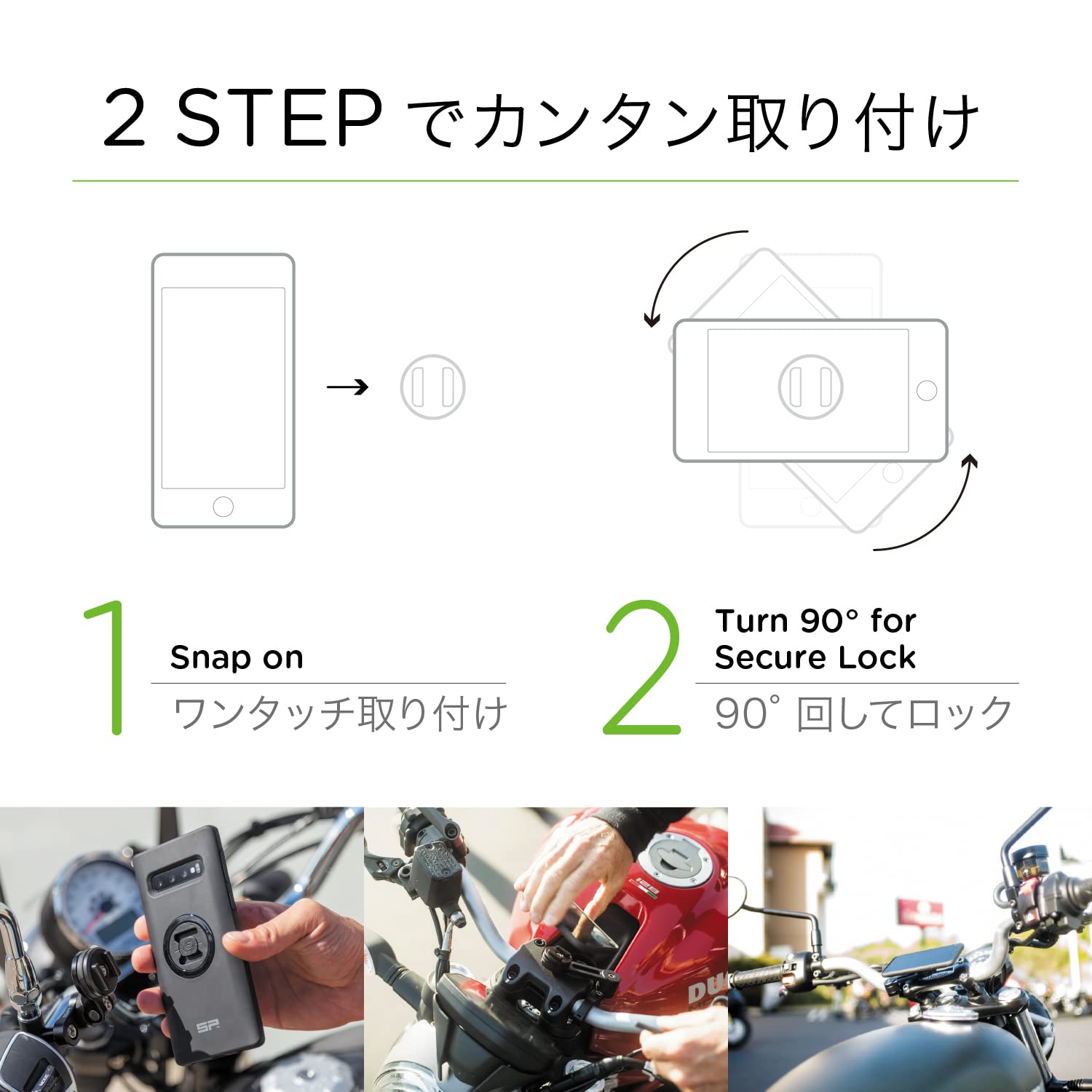 2 STEP でカンタン取り付け

1

Snap on

ワンタッチ取り付け

2

Turn 90° for Secure Lock

90° 回してロック

SP

DU