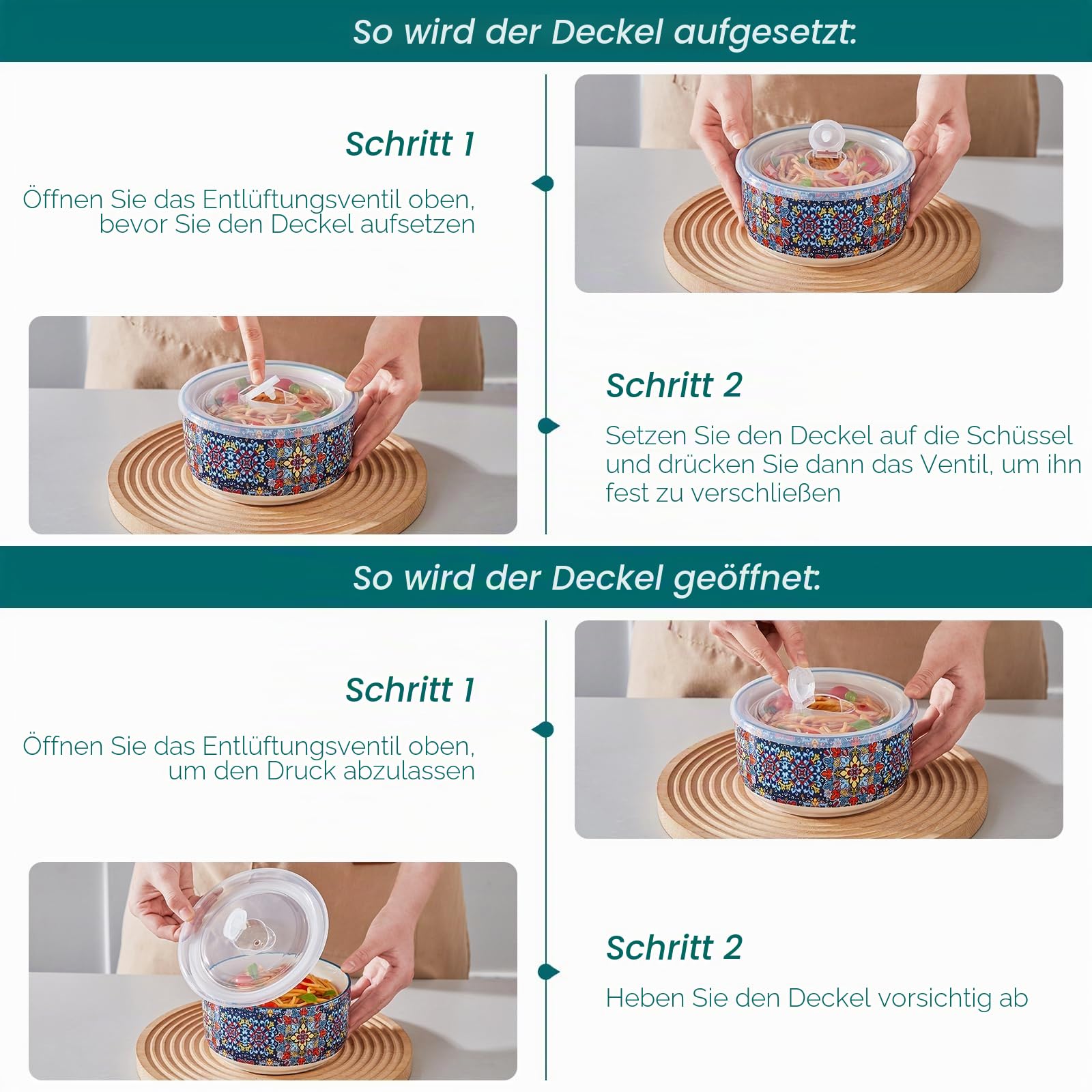 So wird der Deckel aufgesetzt:

Schritt 1

Öffnen Sie das Entlüftungsventil oben, bevor Sie den Deckel aufsetzen

Schritt 2

Setzen Sie den Deckel auf die Schüssel und drücken Sie dann das Ventil, um ihn fest zu verschließen

So wird der Deckel geöffnet:

Schritt 1

Öffnen Sie das Entlüftungsventil oben, um den Druck abzulassen

Schritt 2

Heben Sie den Deckel vorsichtig ab