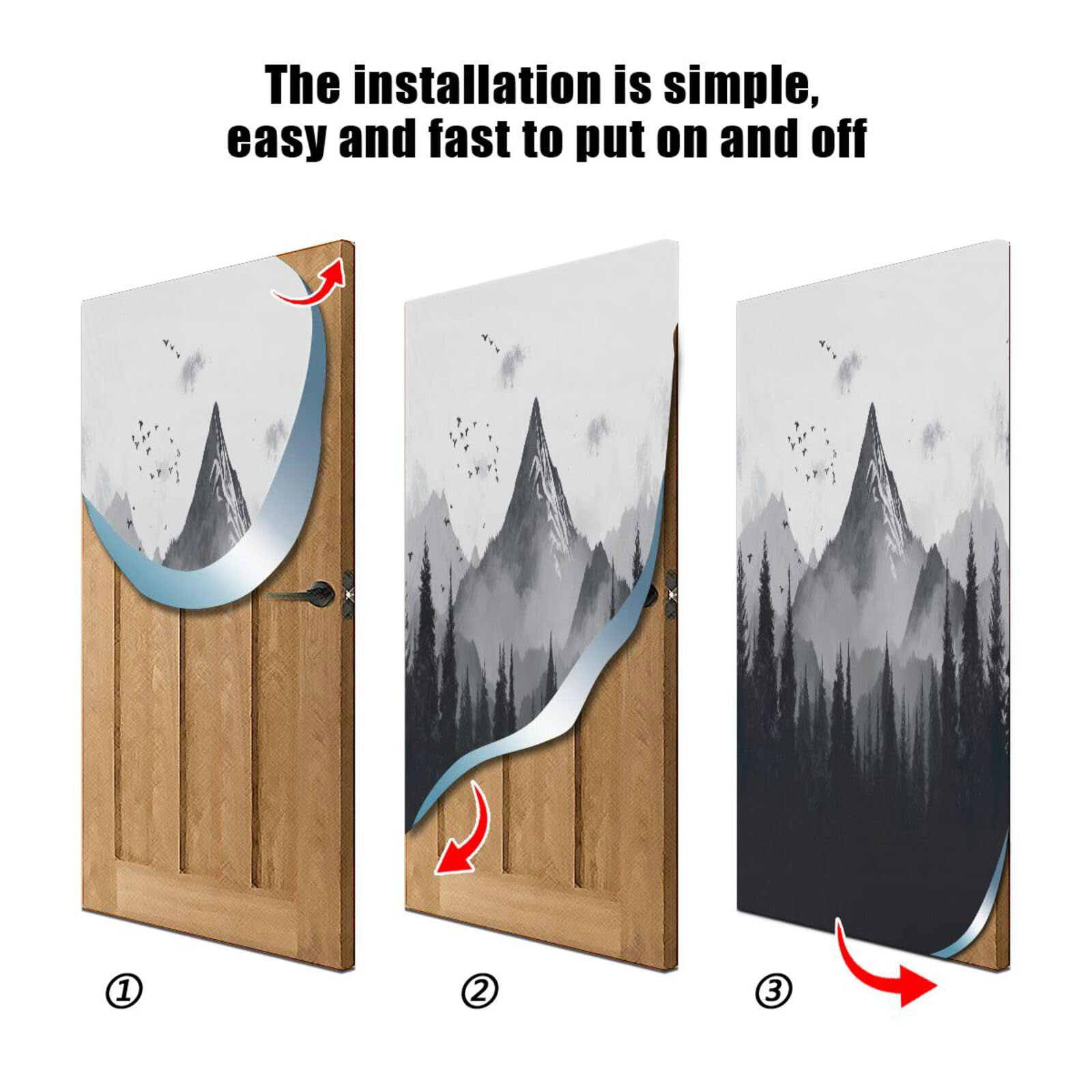 The installation is simple, easy and fast to put on and off

①

②

③