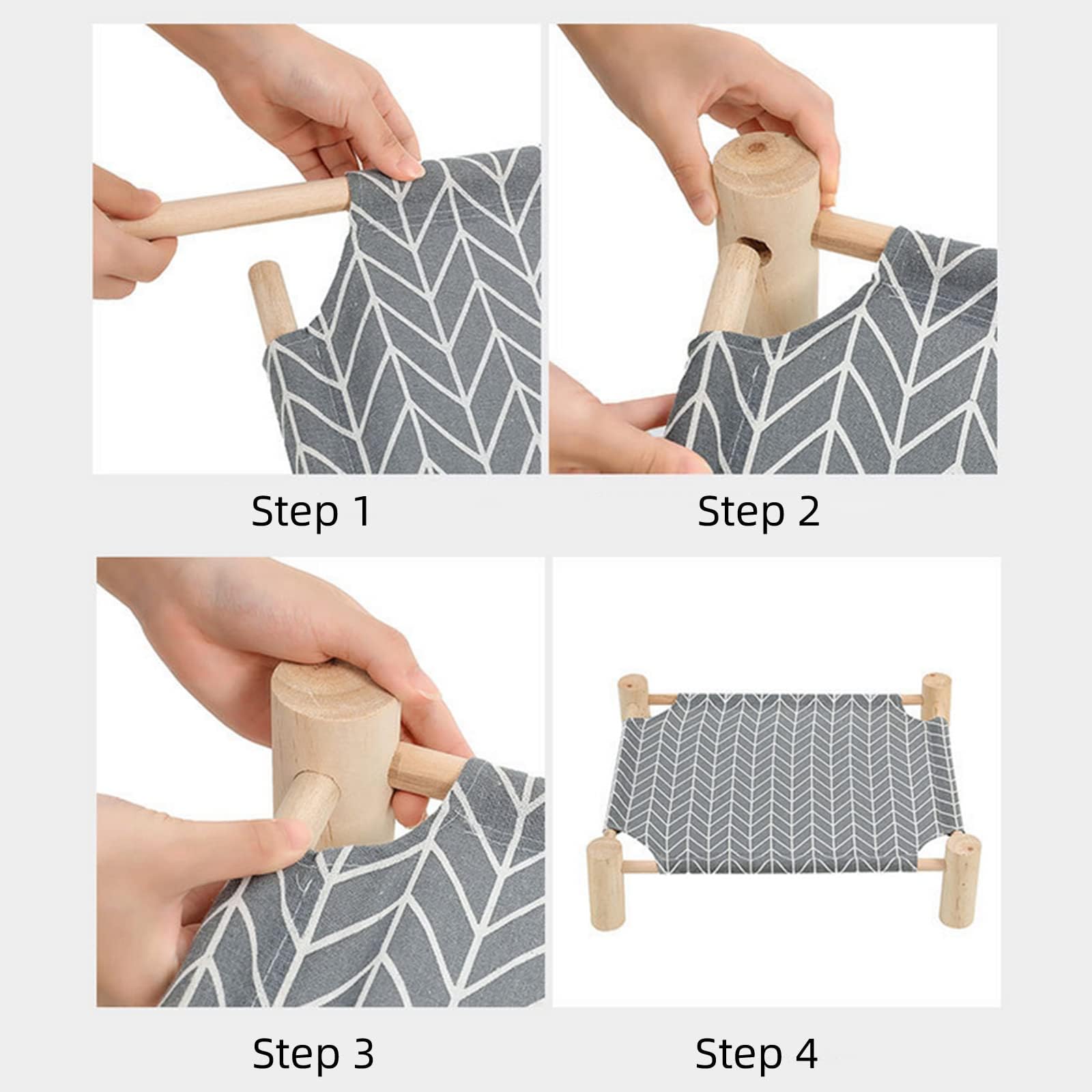 Step 1

Step 2

Step 3

Step 4