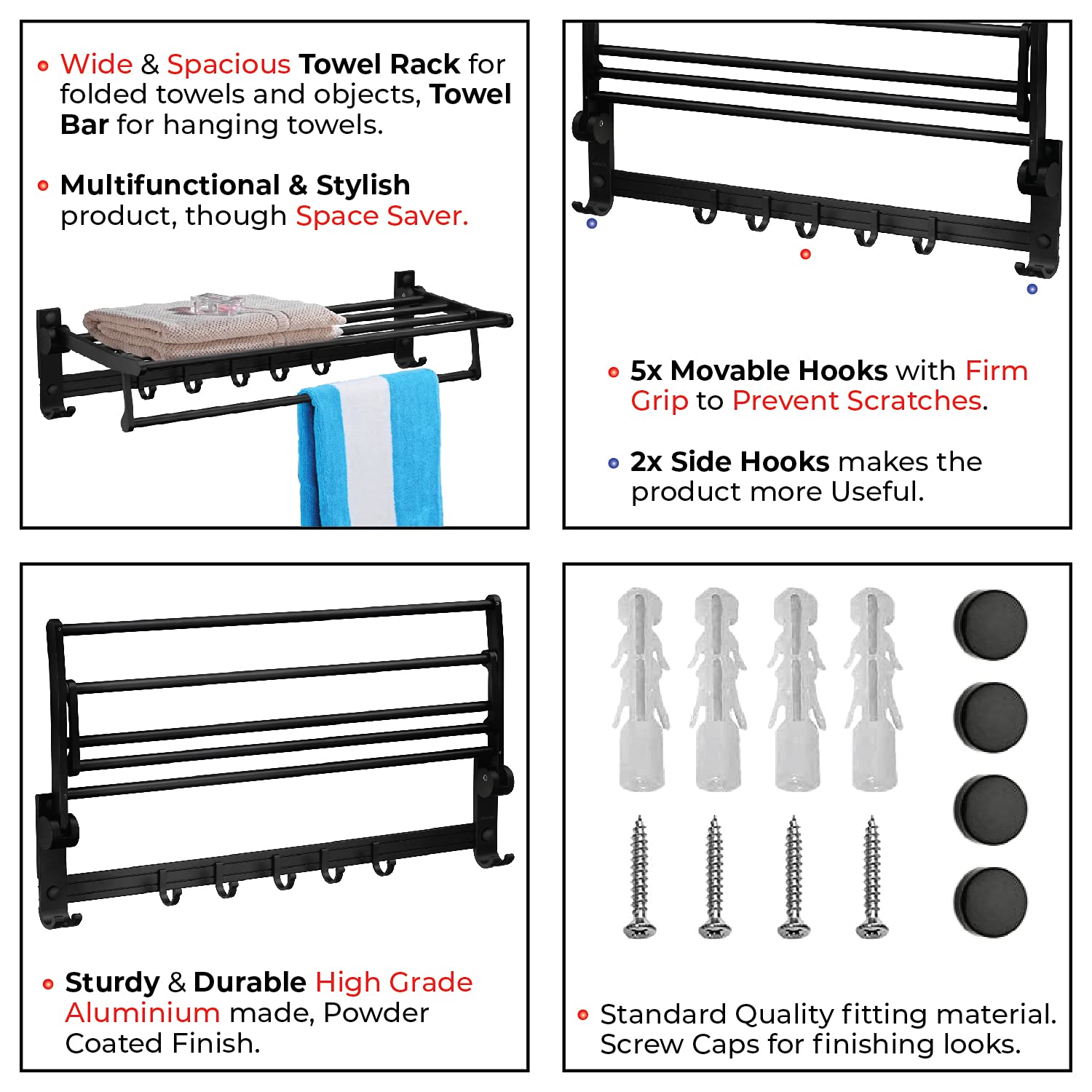 • Wide & Spacious Towel Rack for folded towels and objects, Towel Bar for hanging towels.

• Multifunctional & Stylish product, though Space Saver.

• 5x Movable Hooks with Firm Grip to Prevent Scratches.

• 2x Side Hooks makes the product more Useful.

• Sturdy & Durable High Grade Aluminium made, Powder Coated Finish.

• Standard Quality fitting material. Screw Caps for finishing looks.