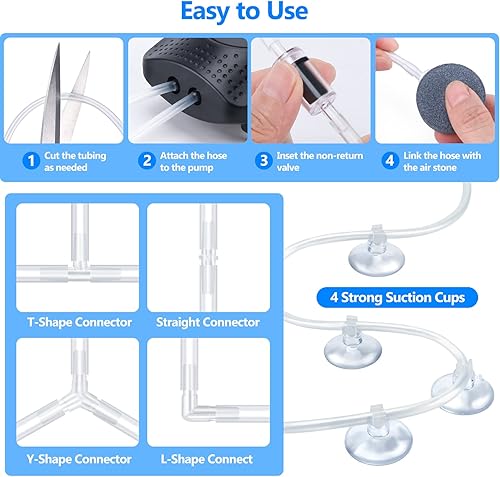 Easy to Use

1 Cut the tubing as needed

2 Attach the hose to the pump

3 Inset the non-return valve

4 Link the hose with the air stone

T-Shape Connector

Straight Connector

Y-Shape Connector

L-Shape Connect

4 Strong Suction Cups