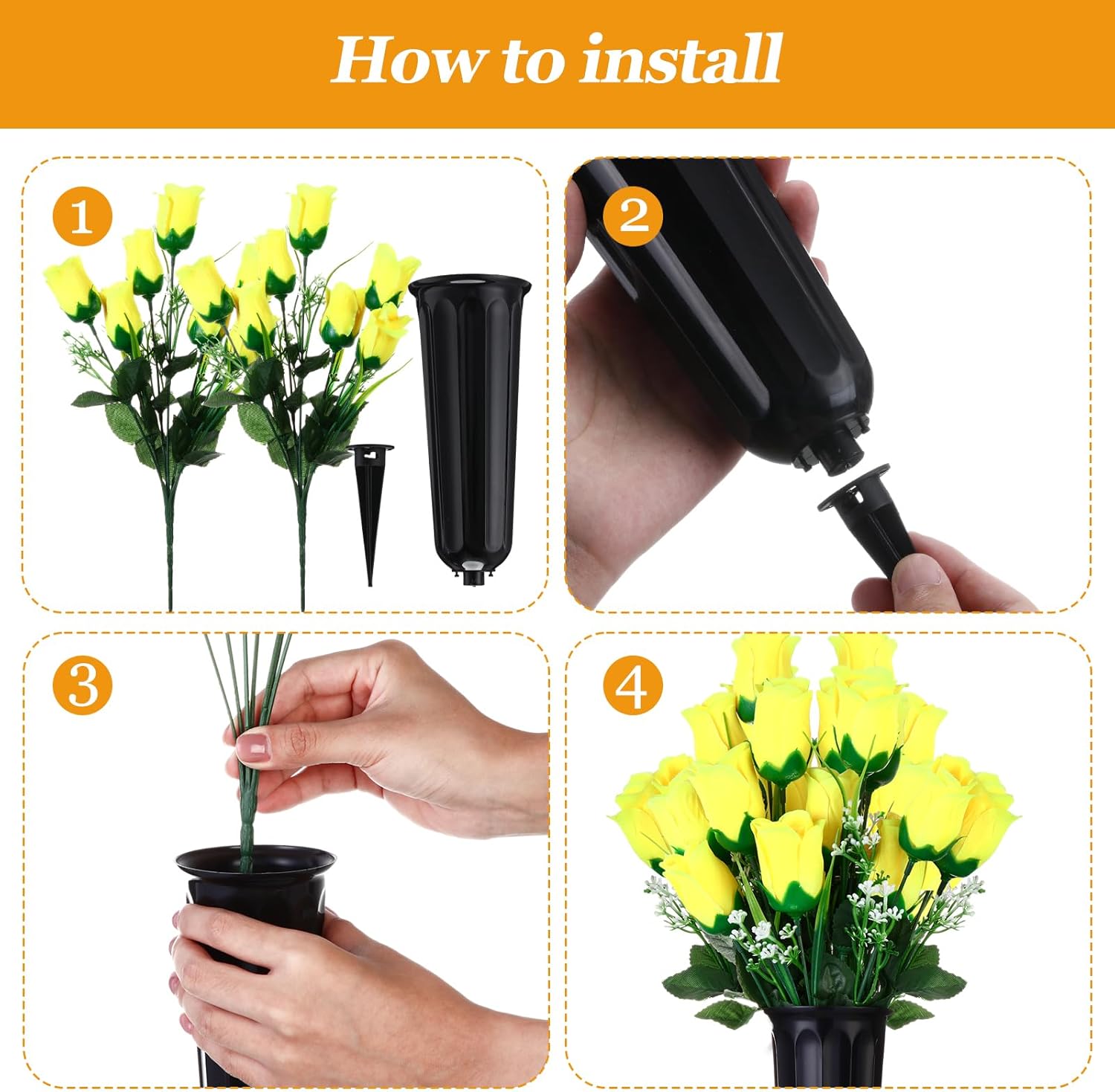 How to install

1

2

3

4