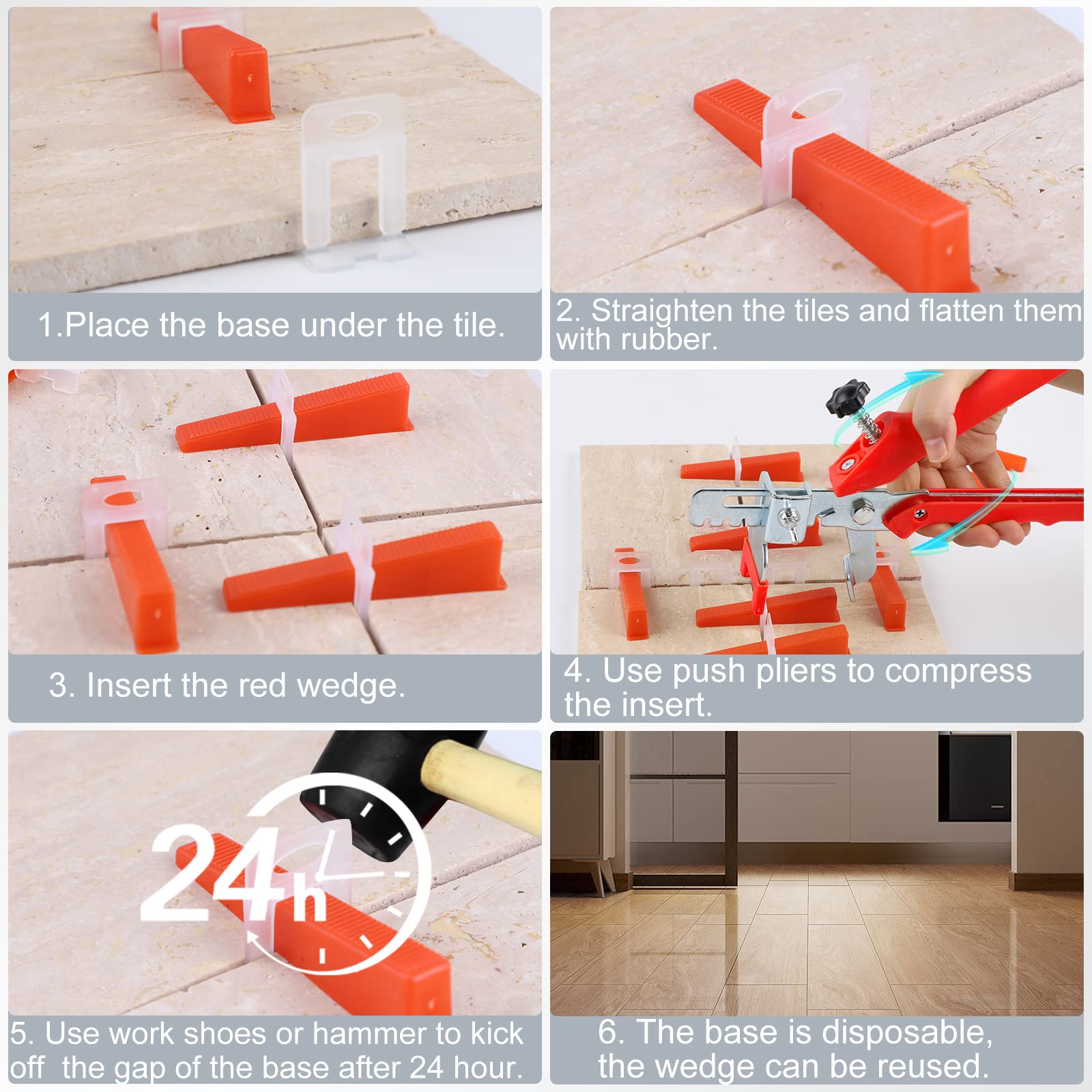 1.Place the base under the tile.

2. Straighten the tiles and flatten them with rubber.

3. Insert the red wedge.

4. Use push pliers to compress the insert.

24h

5. Use work shoes or hammer to kick off  the gap of the base after 24 hour.

6. The base is disposable, the wedge can be reused.