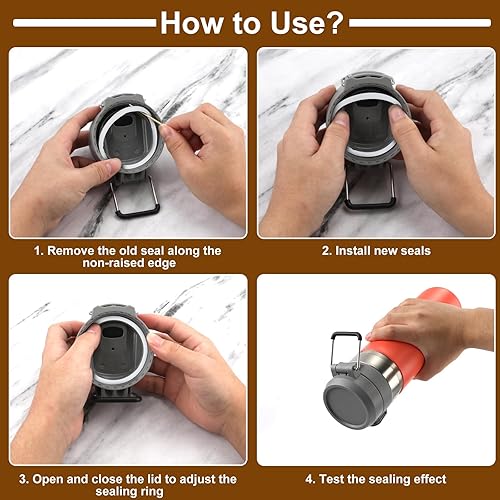 How to Use?

1. Remove the old seal along the non-raised edge

2. Install new seals

3. Open and close the lid to adjust the sealing ring

4. Test the sealing effect