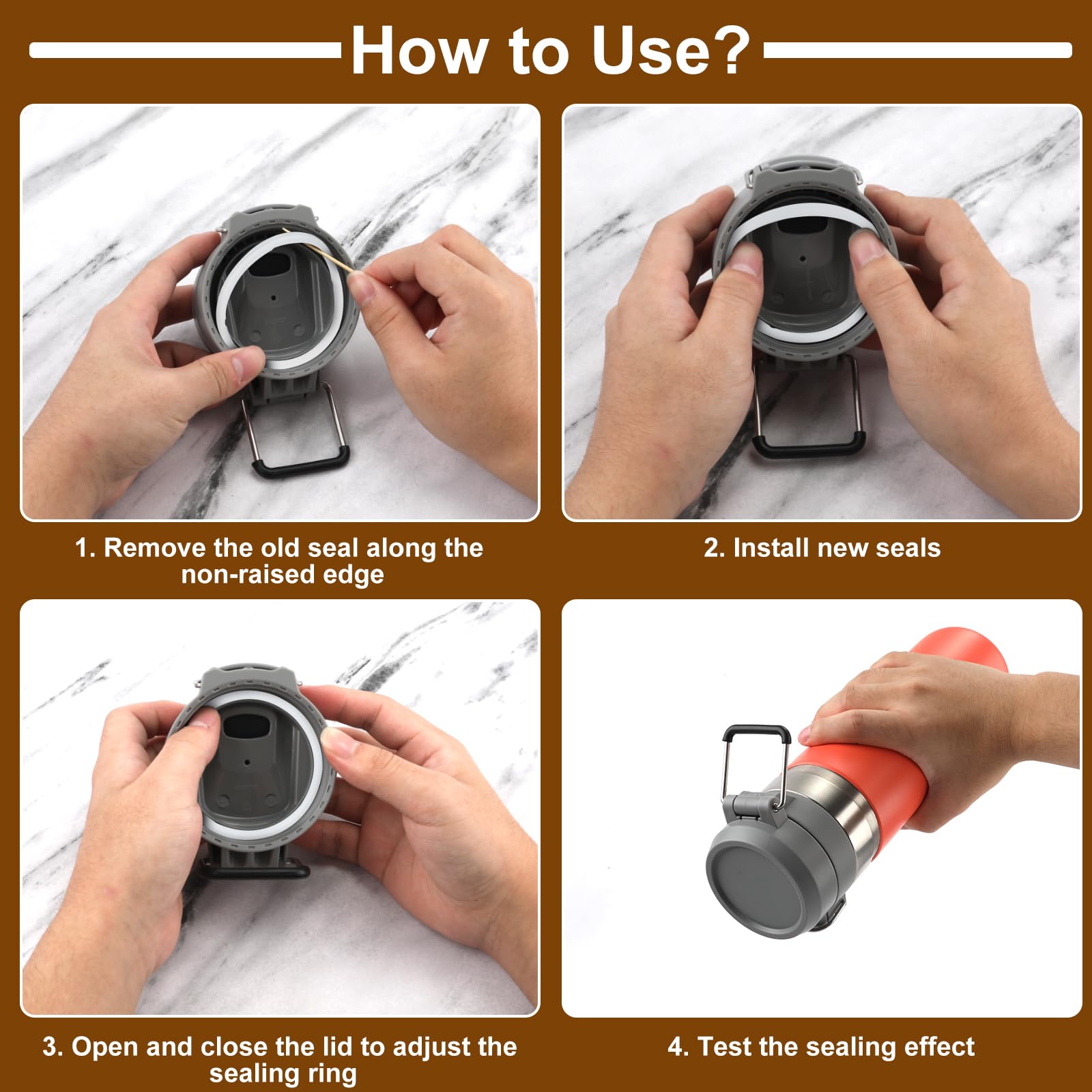 How to Use?

1. Remove the old seal along the non-raised edge

2. Install new seals

3. Open and close the lid to adjust the sealing ring

4. Test the sealing effect