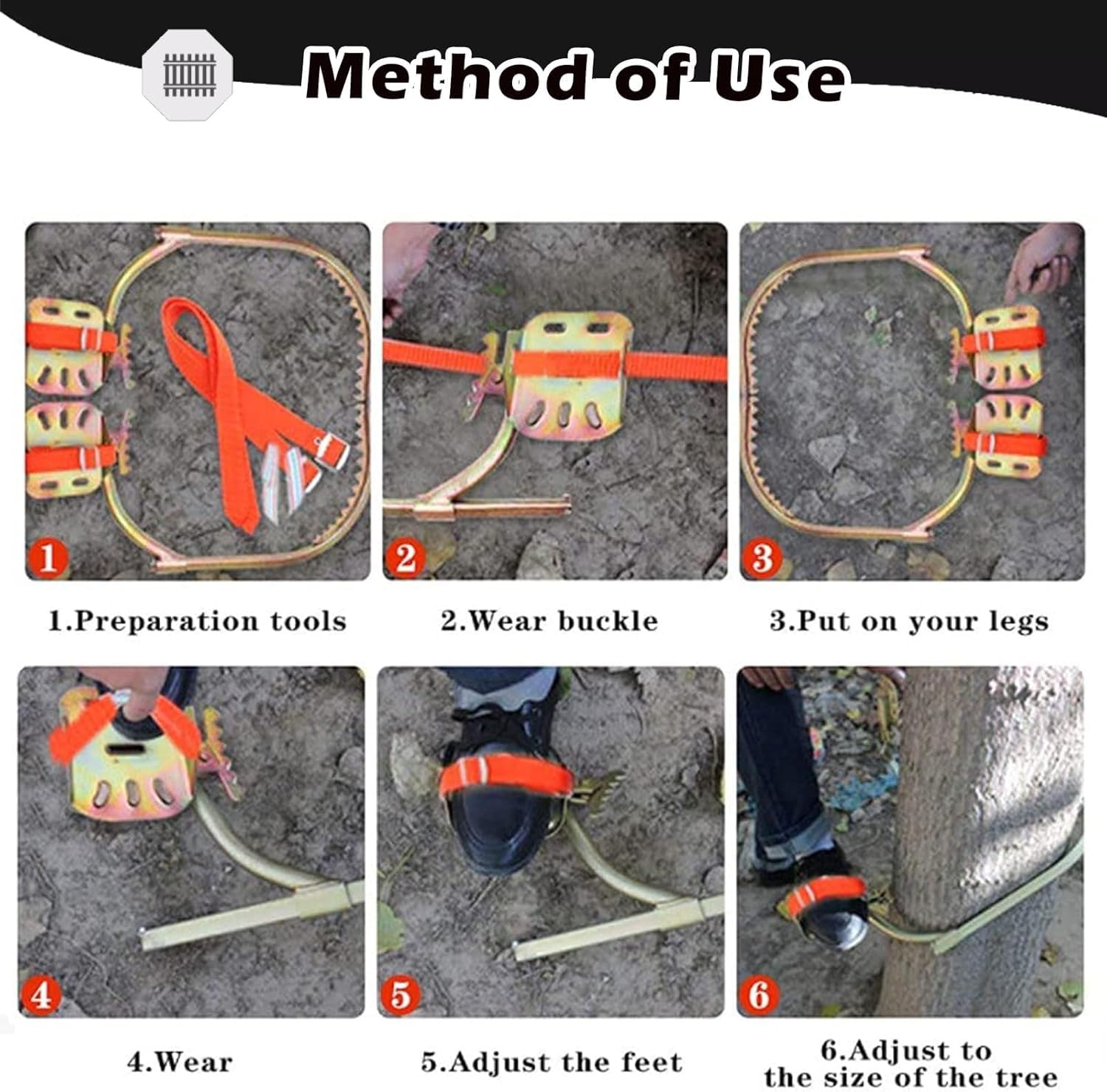 Method of Use

1

2

3

1.Preparation tools

2.Wear buckle

3.Put on your legs

4

5

6

4.Wear

5.Adjust the feet

6.Adjust to the size of the tree