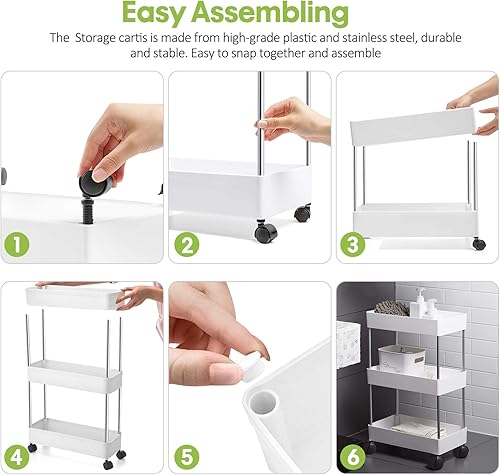 Easy Assembling

The Storage cartis is made from high-grade plastic and stainless steel, durable and stable. Easy to snap together and assemble

1

2

3

4

5

6