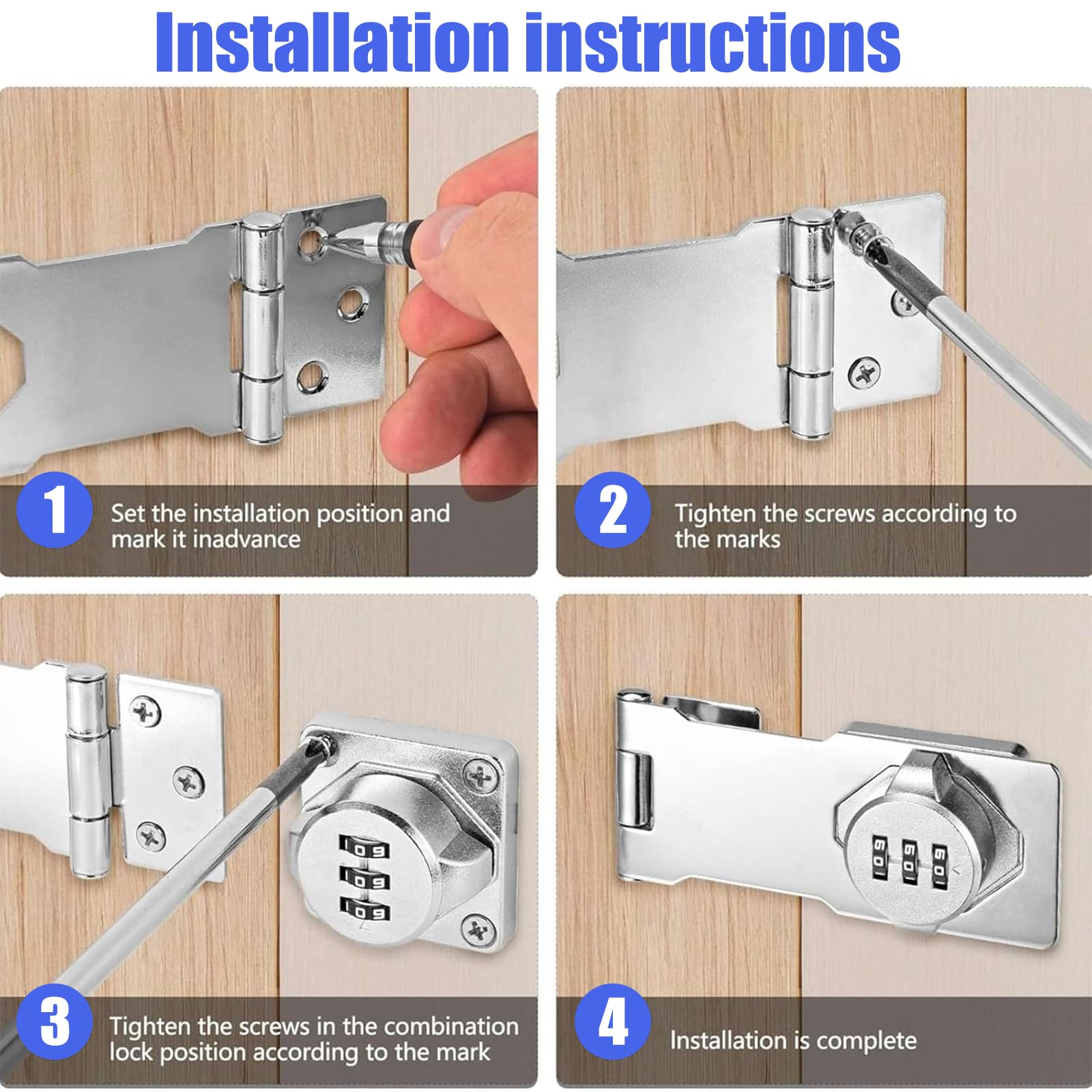 Installation instructions

1 Set the installation position and mark it inadvance

2 Tighten the screws according to the marks

3 Tighten the screws in the combination lock position according to the mark

4 Installation is complete