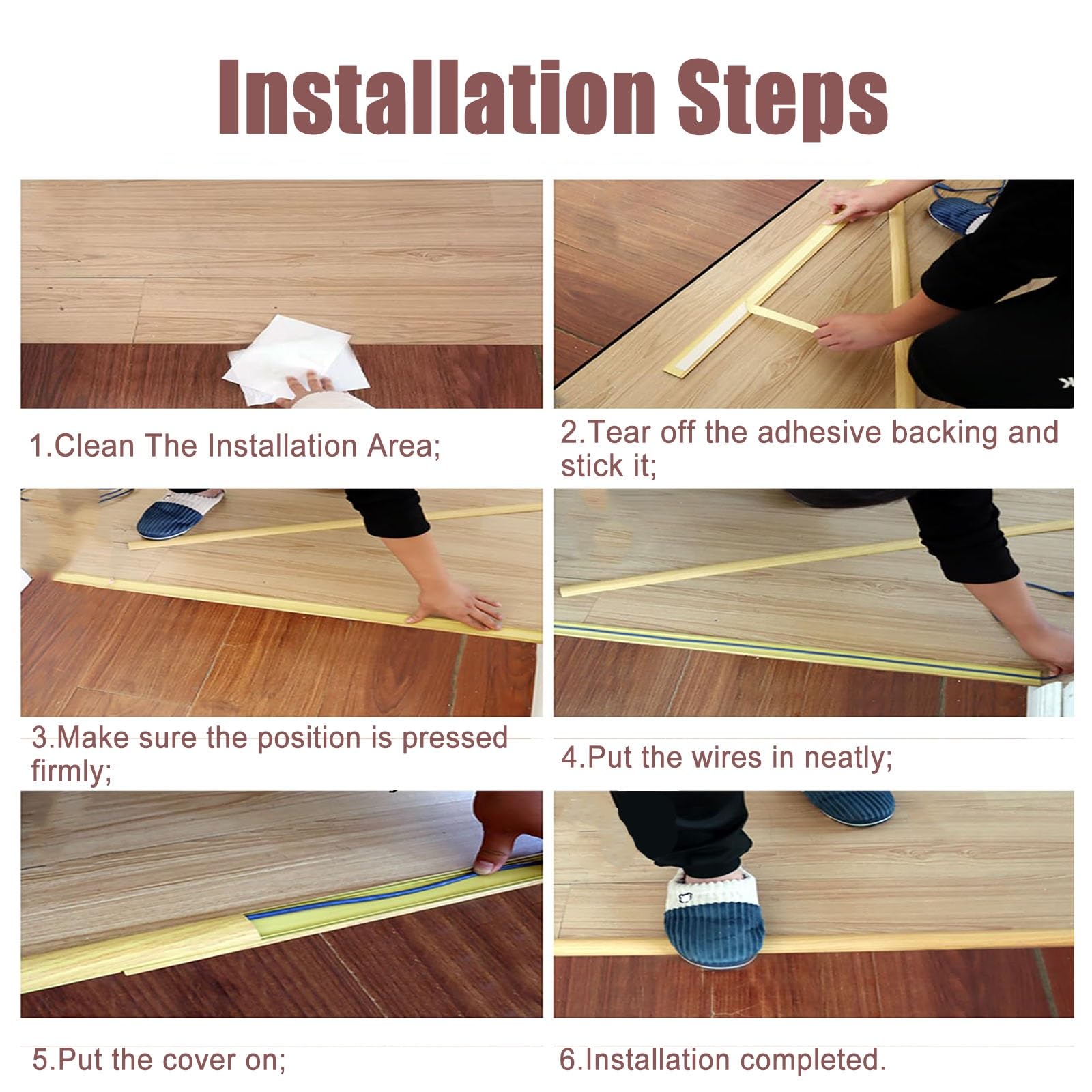 Installation Steps

1.Clean The Installation Area;

2.Tear off the adhesive backing and stick it;

3.Make sure the position is pressed firmly;

4.Put the wires in neatly;

5.Put the cover on;

6.Installation completed.