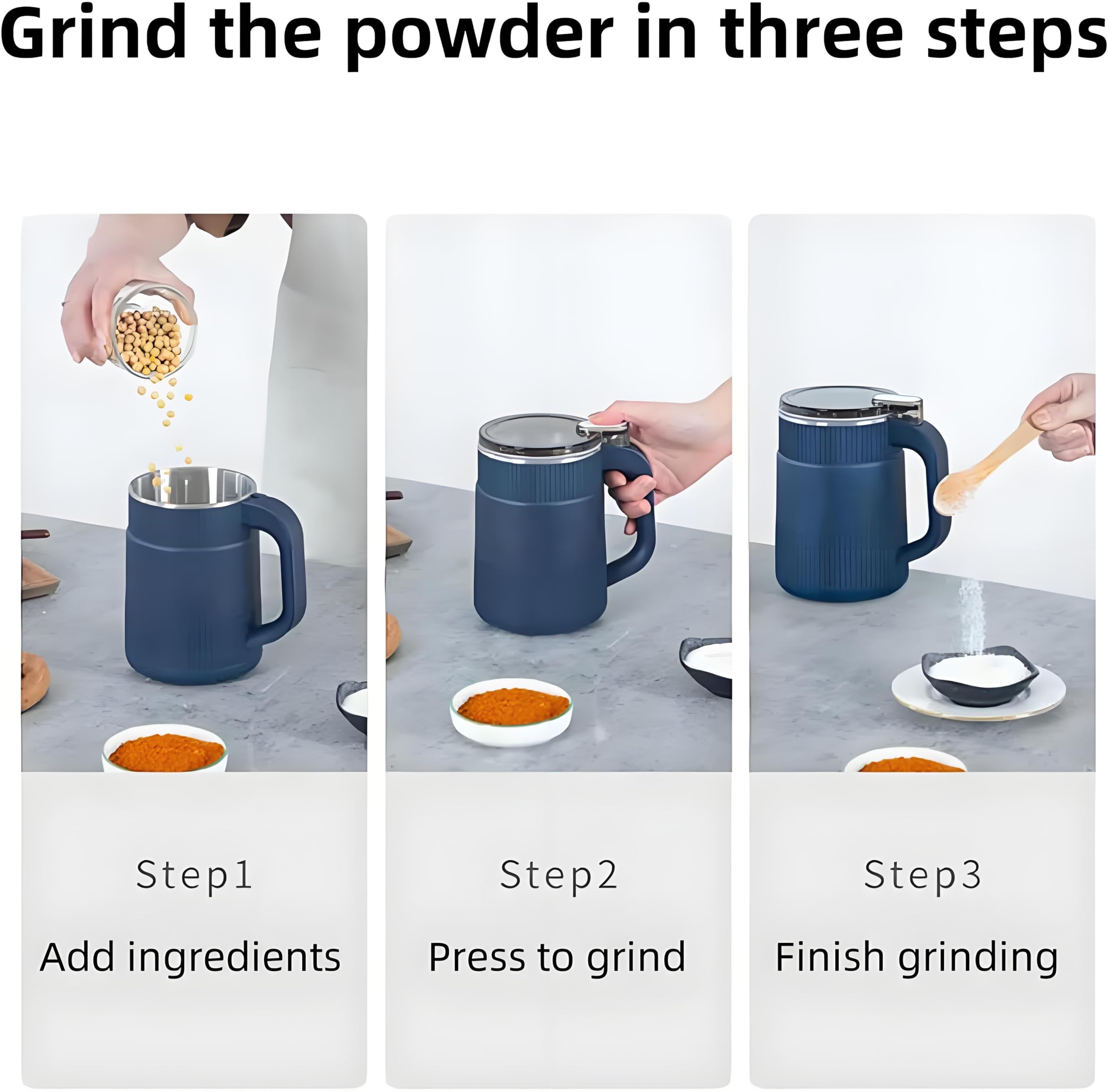 Grind the powder in three steps

Step1

Add ingredients

Step2

Press to grind

Step3

Finish grinding