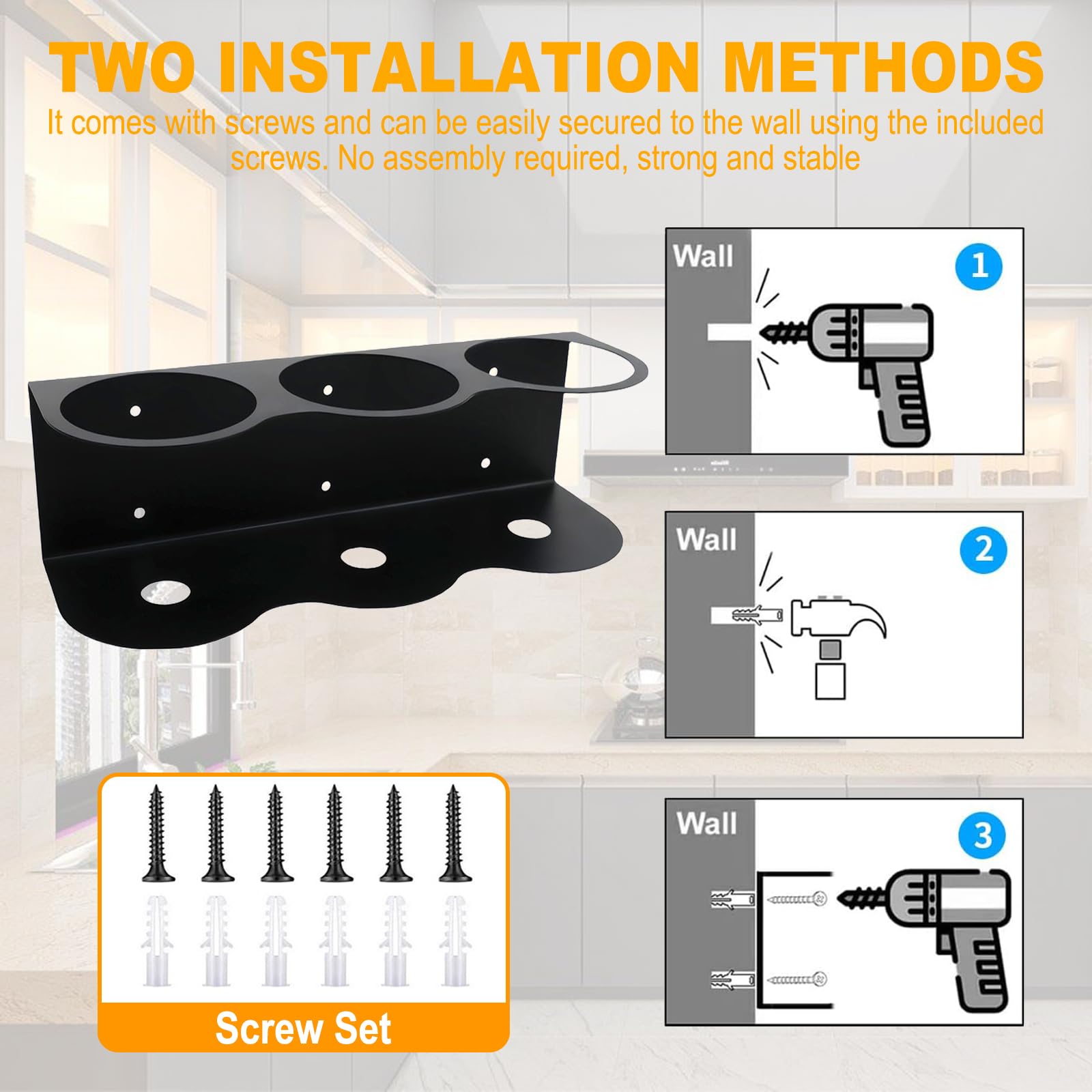 TWO INSTALLATION METHODS

It comes with screws and can be easily secured to the wall using the included screws. No assembly required, strong and stable

Wall
1

Wall
2

Wall
3

Screw Set