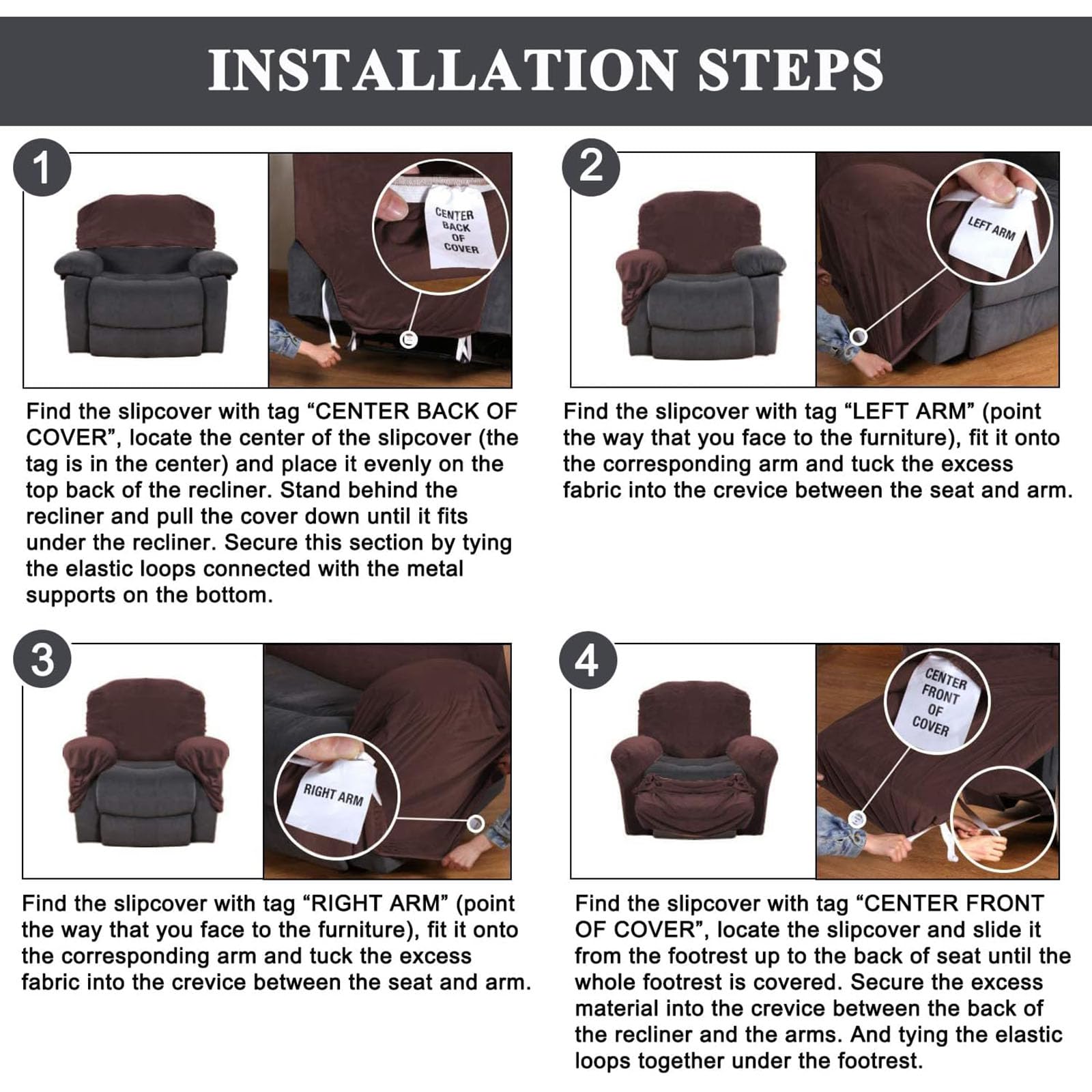 INSTALLATION STEPS

1

CENTER BACK OF COVER

Find the slipcover with tag “CENTER BACK OF COVER”, locate the center of the slipcover (the tag is in the center) and place it evenly on the top back of the recliner. Stand behind the recliner and pull the cover down until it fits under the recliner. Secure this section by tying the elastic loops connected with the metal supports on the bottom.

2

LEFT ARM

Find the slipcover with tag “LEFT ARM” (point the way that you face to the furniture), fit it onto the corresponding arm and tuck the excess fabric into the crevice between the seat and arm.

3

RIGHT ARM

Find the slipcover with tag “RIGHT ARM” (point the way that you face to the furniture), fit it onto the corresponding arm and tuck the excess fabric into the crevice between the seat and arm.

4

CENTER FRONT OF COVER

Find the slipcover with tag “CENTER FRONT OF COVER”, locate the slipcover and slide it from the footrest up to the back of seat until the whole footrest is covered. Secure the excess material into the crevice between the back of the recliner and the arms. And tying the elastic loops together under the footrest.