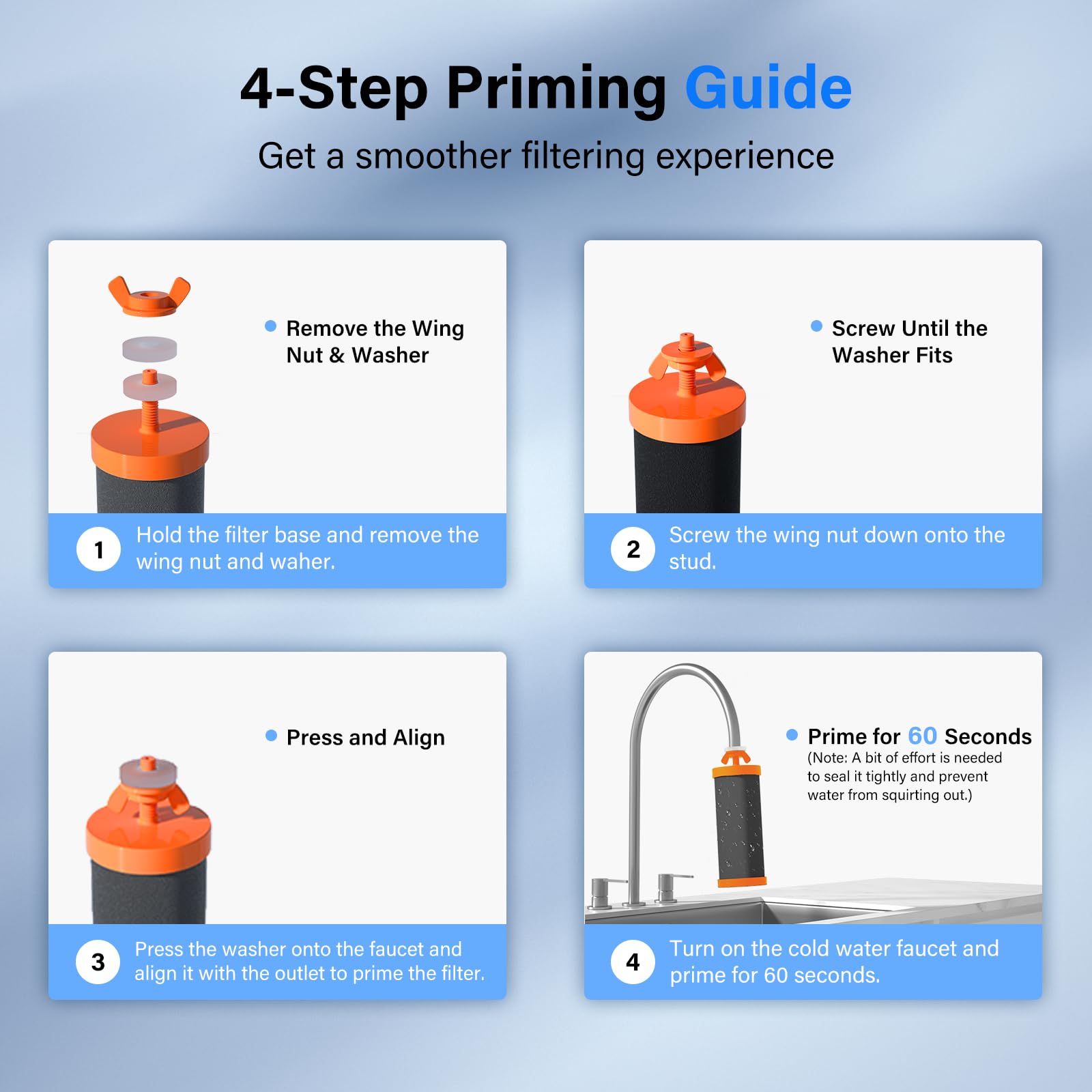 4-Step Priming Guide

Get a smoother filtering experience

Remove the Wing Nut & Washer

1 Hold the filter base and remove the wing nut and waher.

Screw Until the Washer Fits

2 Screw the wing nut down onto the stud.

Press and Align

3 Press the washer onto the faucet and align it with the outlet to prime the filter.

Prime for 60 Seconds
(Note: A bit of effort is needed to seal it tightly and prevent water from squirting out.)

4 Turn on the cold water faucet and prime for 60 seconds.