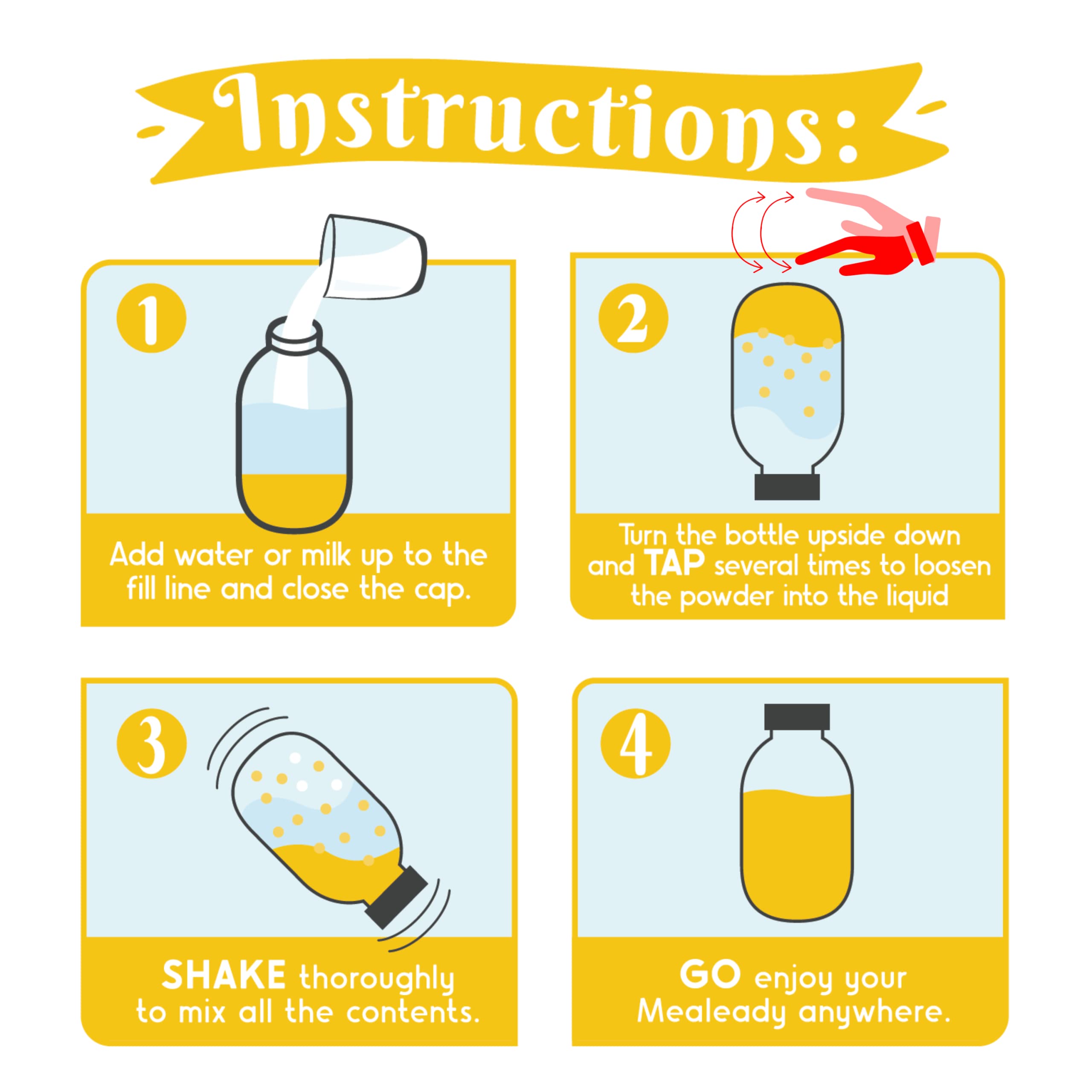 Instructions:

1

Add water or milk up to the fill line and close the cap.

2

Turn the bottle upside down and TAP several times to loosen the powder into the liquid

3

SHAKE thoroughly to mix all the contents.

4

GO enjoy your Mealeady anywhere.