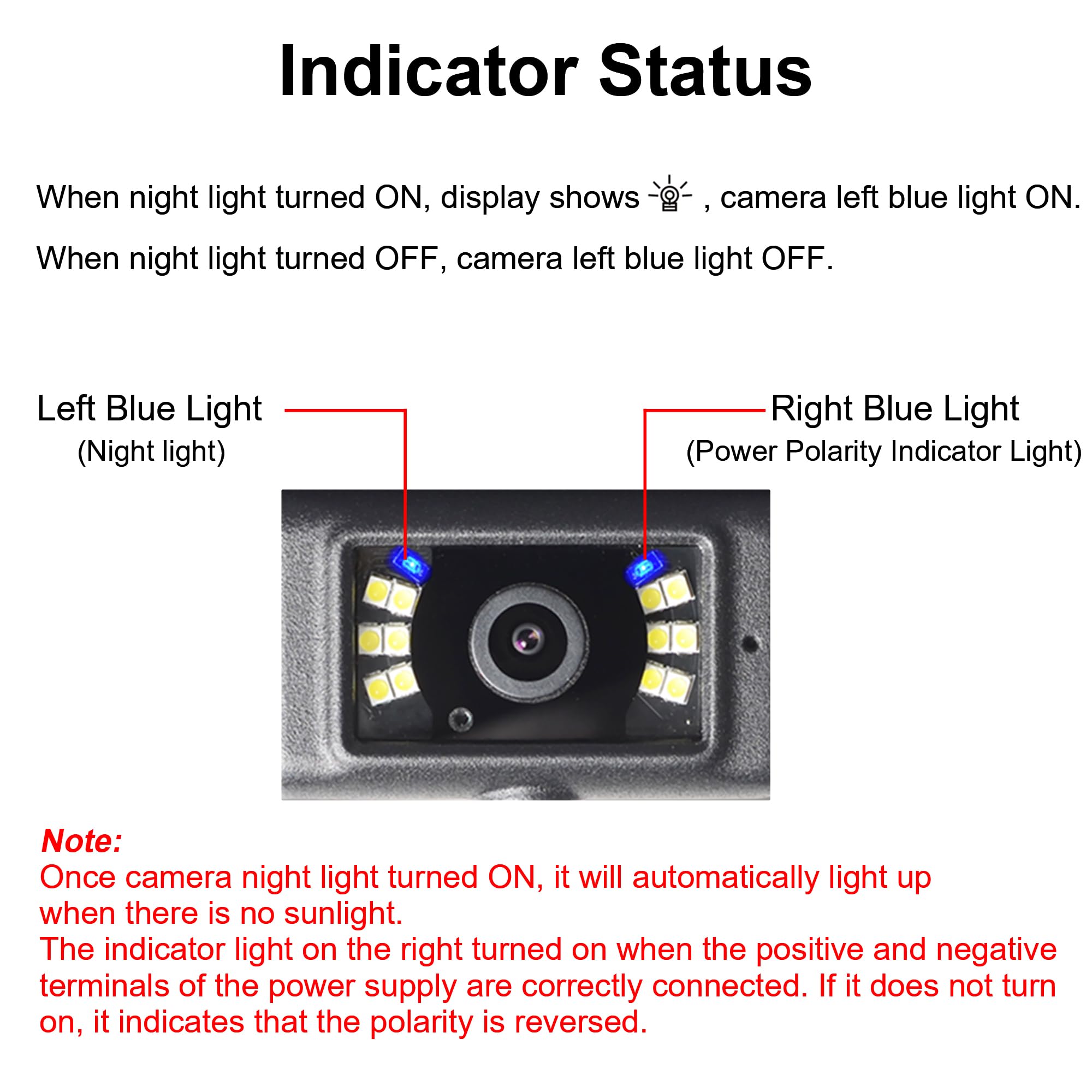 Indicator Status

When night light turned ON, display shows , camera left blue light ON.

When night light turned OFF, camera left blue light OFF.

Left Blue Light
(Night light)

Right Blue Light
(Power Polarity Indicator Light)

Note:
Once camera night light turned ON, it will automatically light up when there is no sunlight.
The indicator light on the right turned on when the positive and negative terminals of the power supply are correctly connected. If it does not turn on, it indicates that the polarity is reversed.