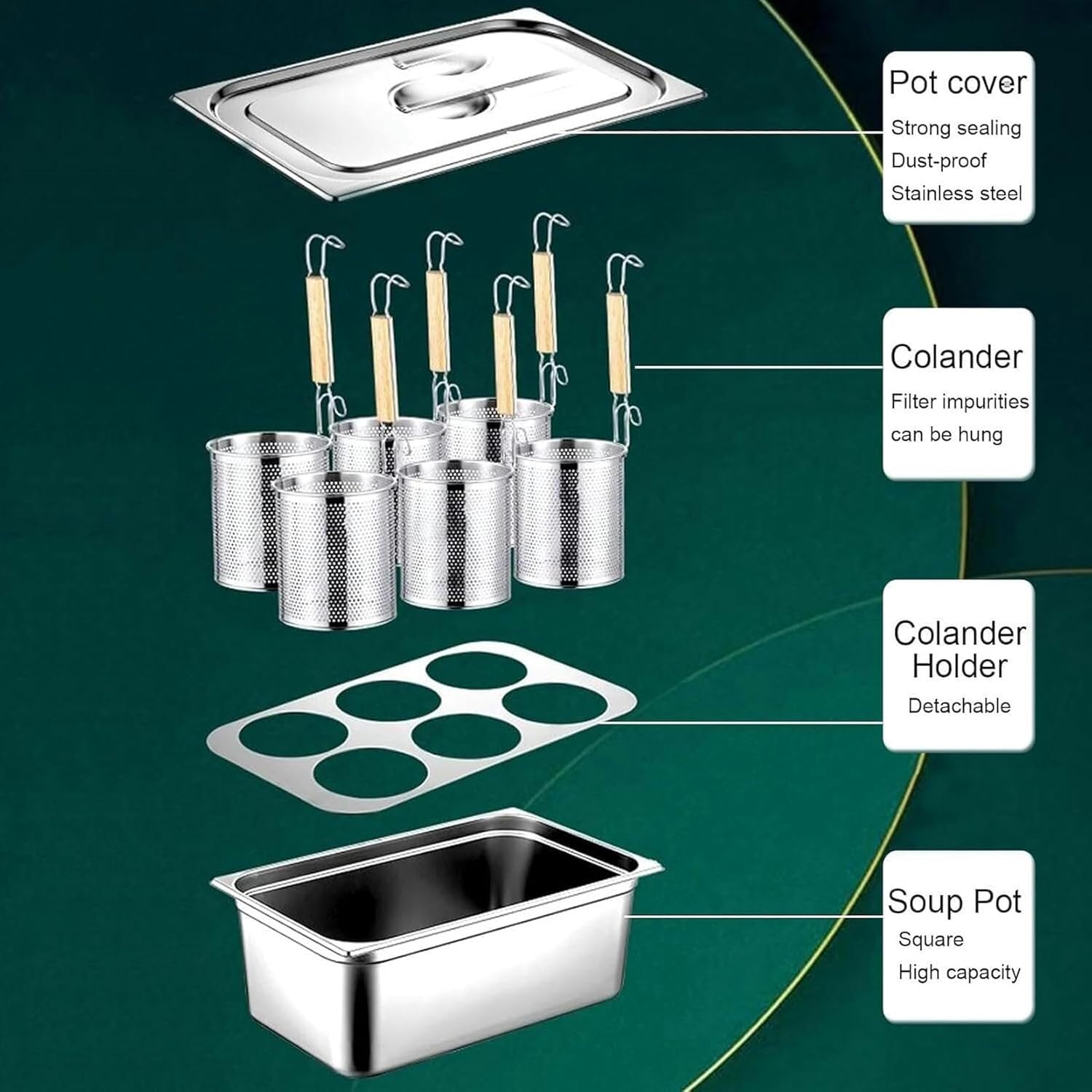 Pot cover
Strong sealing
Dust-proof
Stainless steel

Colander
Filter impurities
can be hung

Colander Holder
Detachable

Soup Pot
Square
High capacity