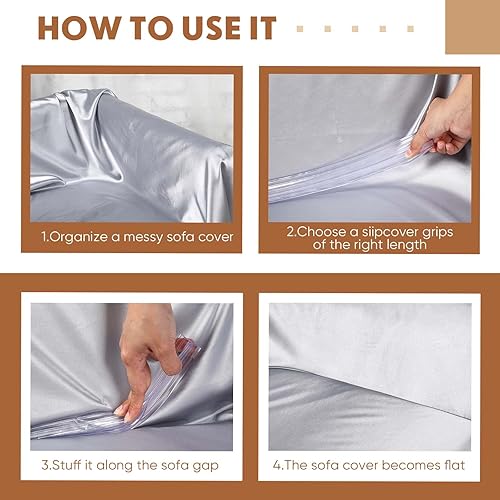 HOW TO USE IT

1.Organize a messy sofa cover

2.Choose a siipcover grips of the right length

3.Stuff it along the sofa gap

4.The sofa cover becomes flat